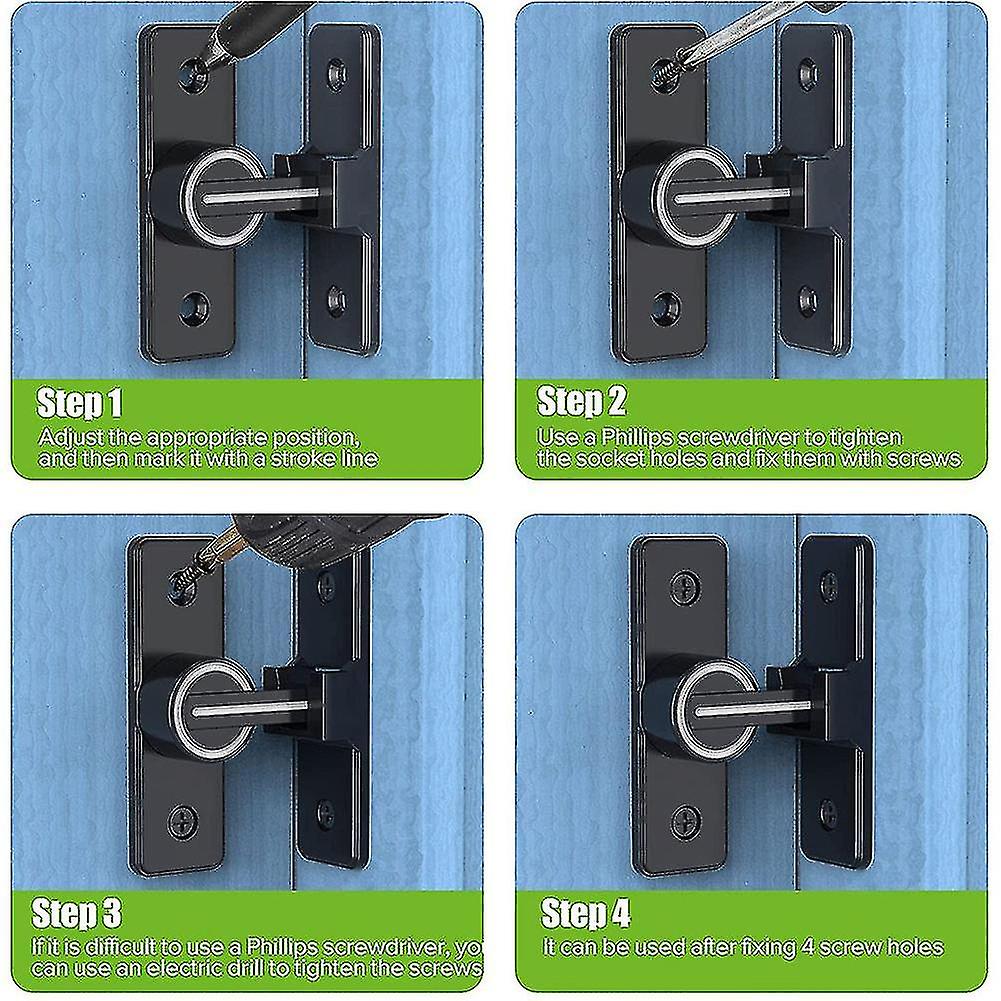 Step 1
Adjust the appropriate position, and then mark it with a stroke line

Step 2
Use a Phillips screwdriver to tighten the socket holes and fix them with screws

Step 3
If it is difficult to use a Phillips screwdriver, yo can use an electric drill to tighten the screws

Step 4
It can be used after fixing 4 screw holes