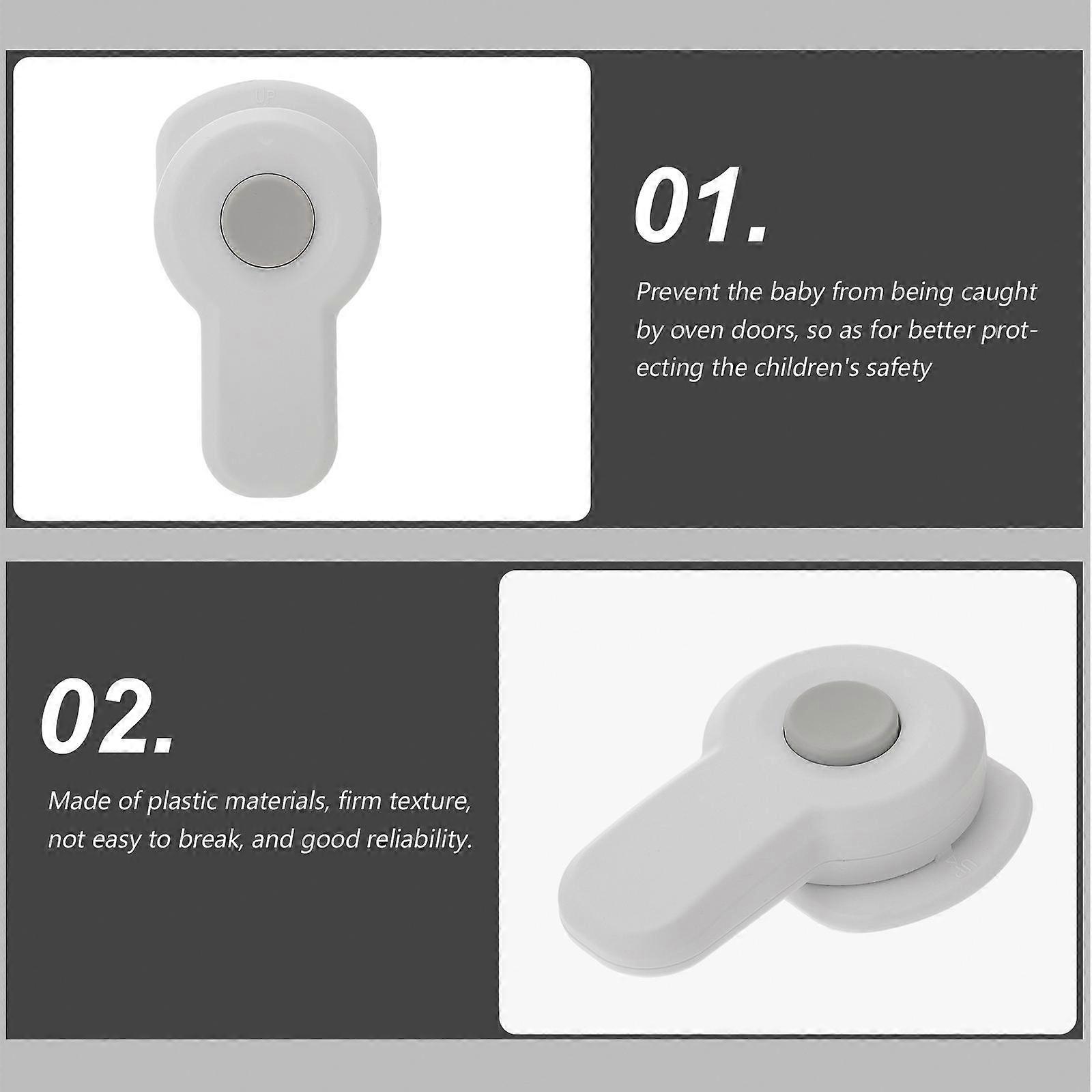 UP

01.

Prevent the baby from being caught by oven doors, so as for better protecting the children's safety

02.

Made of plastic materials, firm texture, not easy to break, and good reliability.

UP