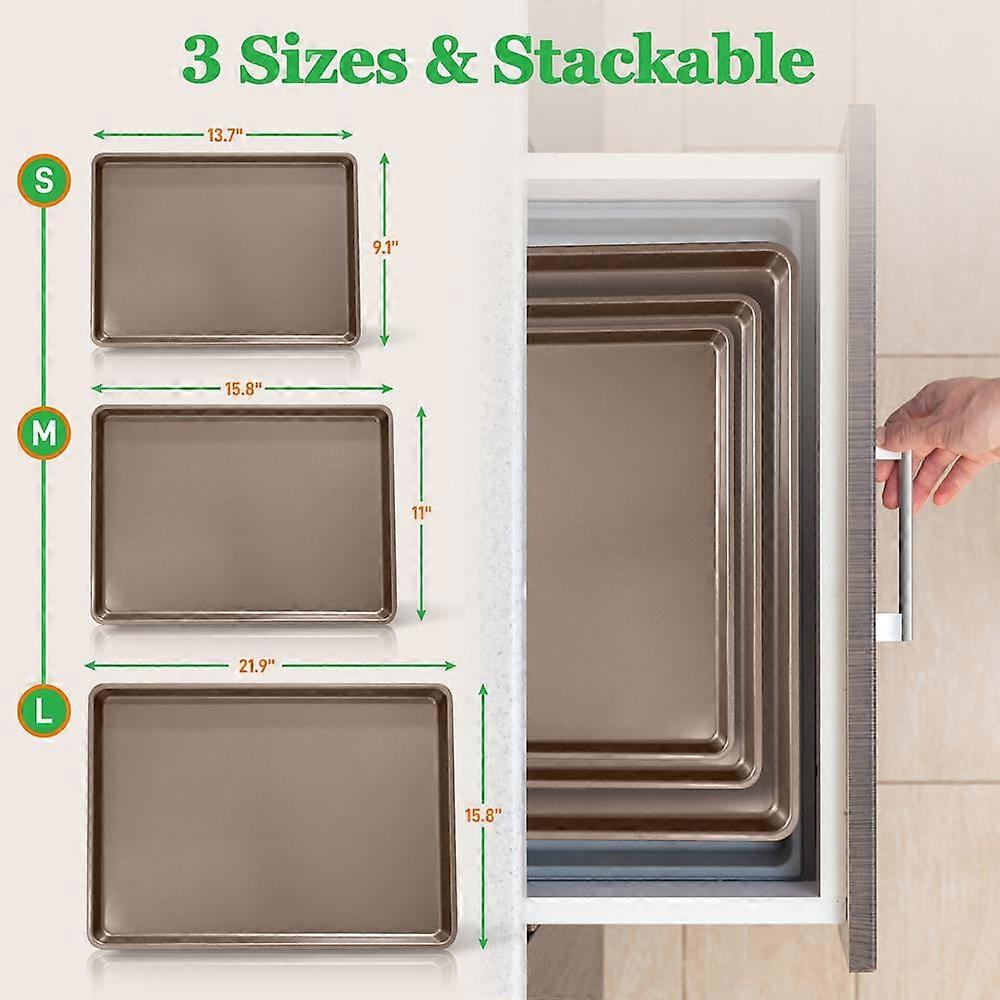 3 Sizes & Stackable

S
13.7"
9.1"

M
15.8"
11"

L
21.9"
15.8"