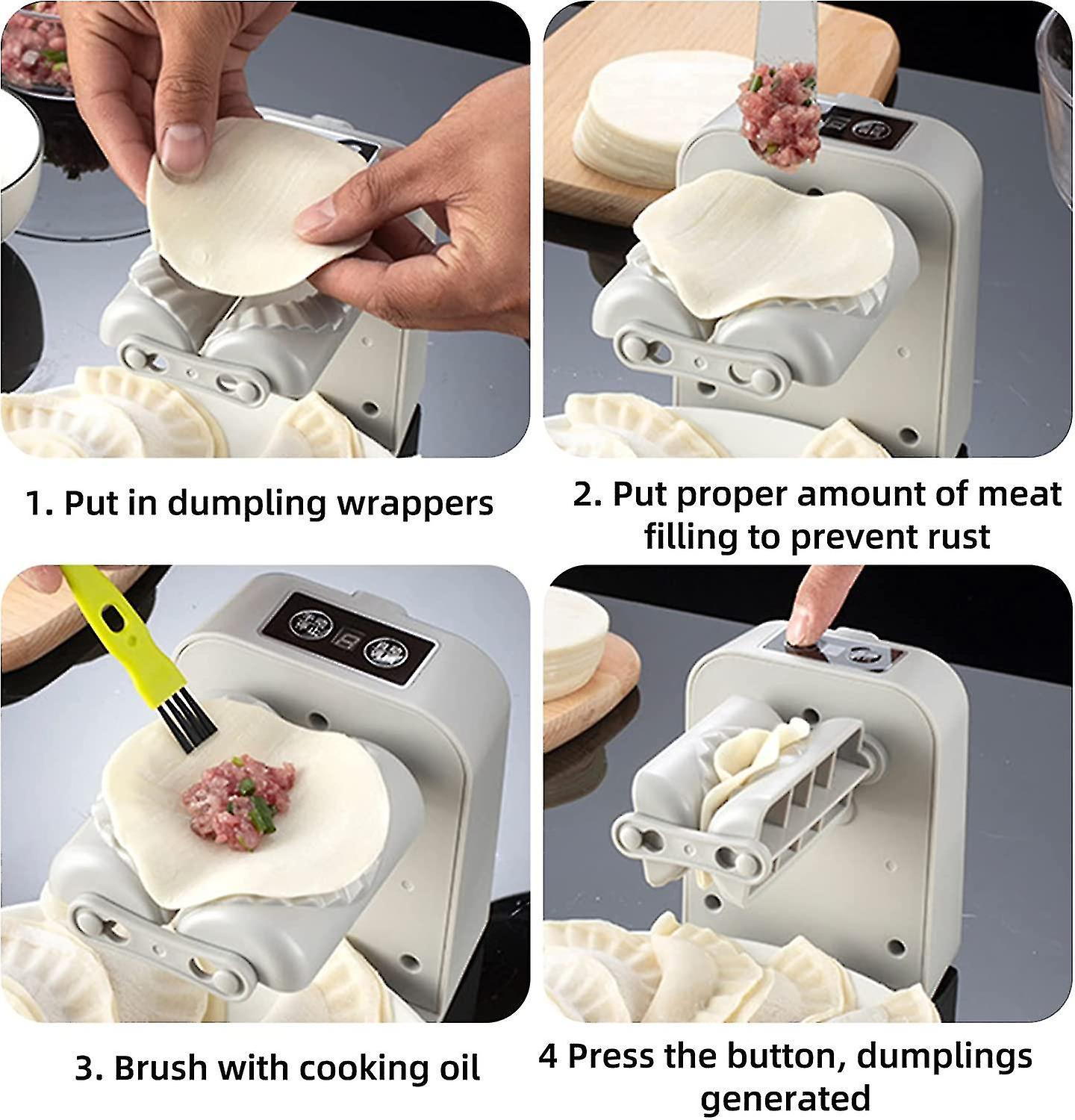 1. Put in dumpling wrappers

2. Put proper amount of meat filling to prevent rust

3. Brush with cooking oil

4 Press the button, dumplings generated