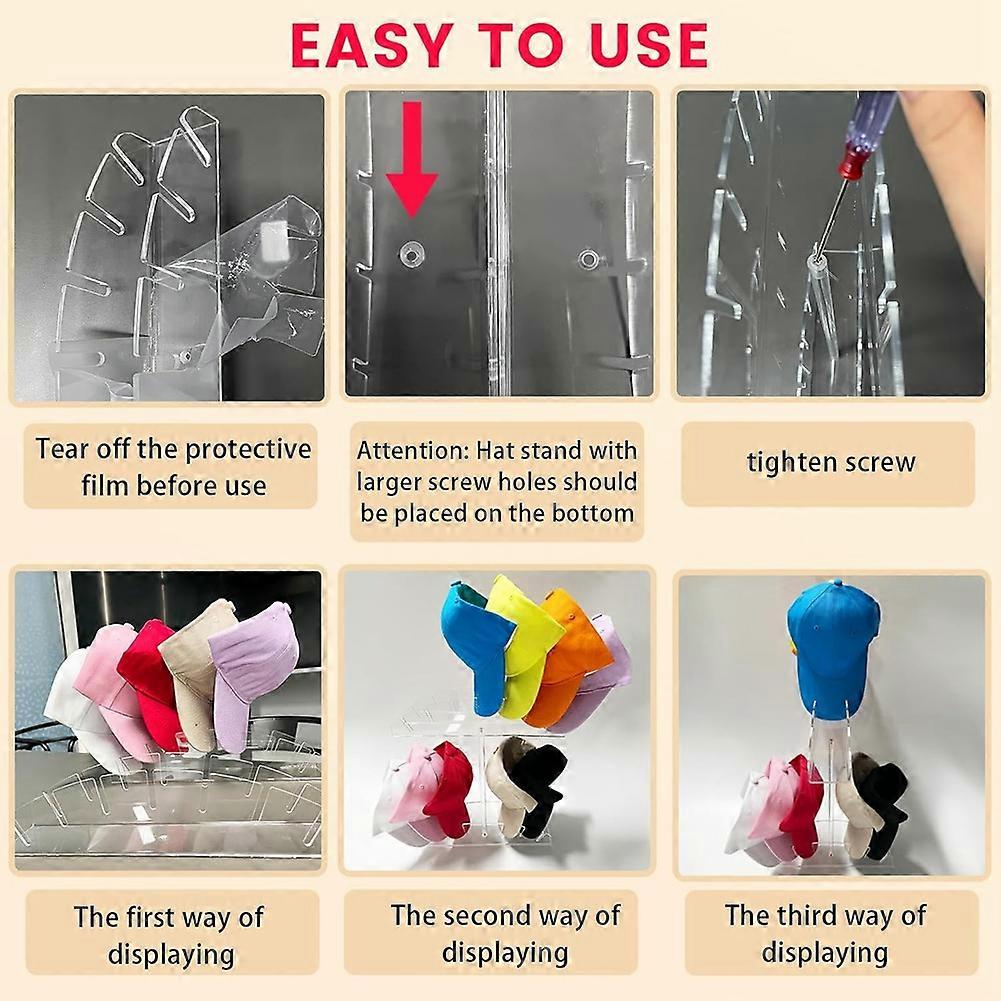 EASY TO USE

Tear off the protective film before use

Attention: Hat stand with larger screw holes should be placed on the bottom

tighten screw

The first way of displaying

The second way of displaying

The third way of displaying