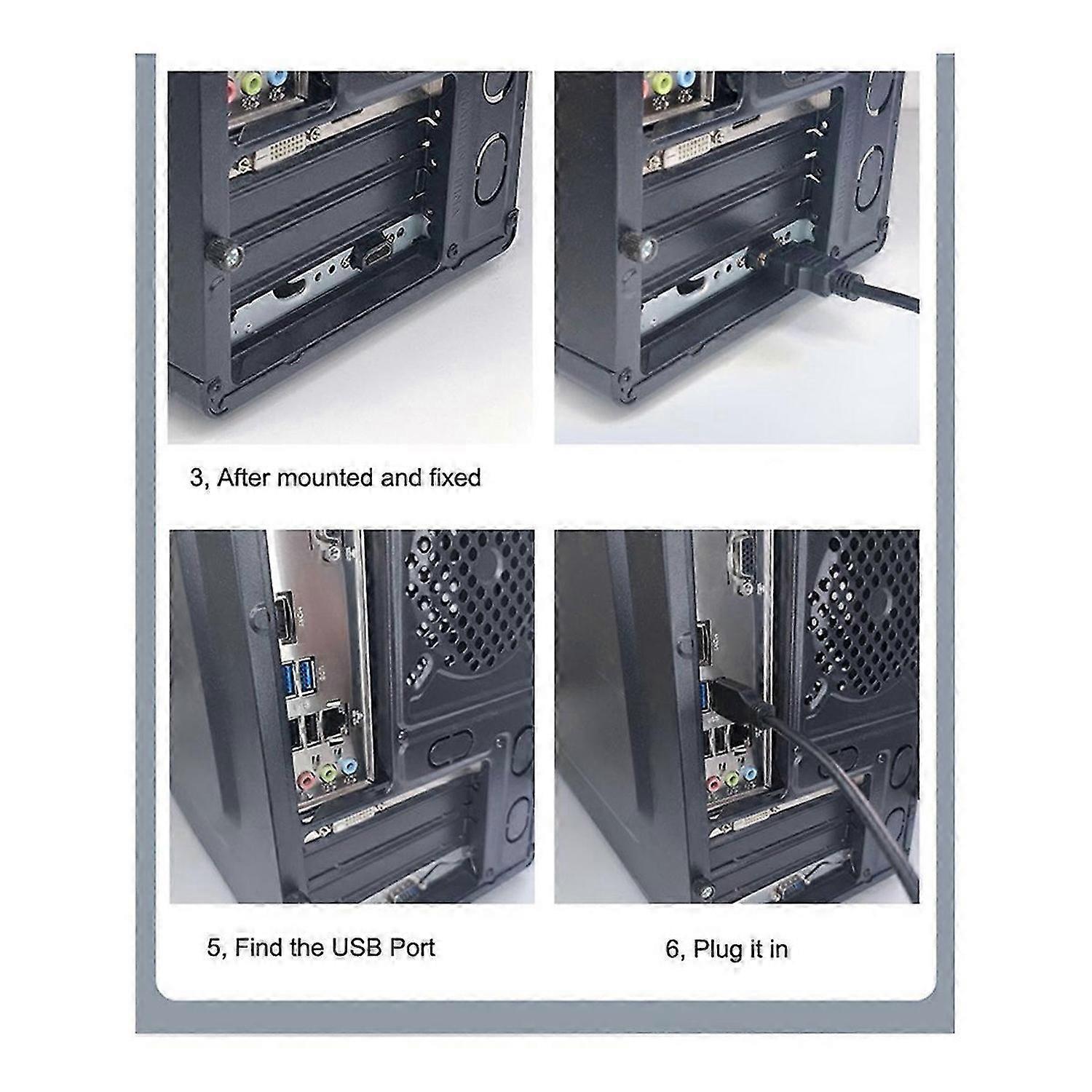 3, After mounted and fixed

5, Find the USB Port

6, Plug it in