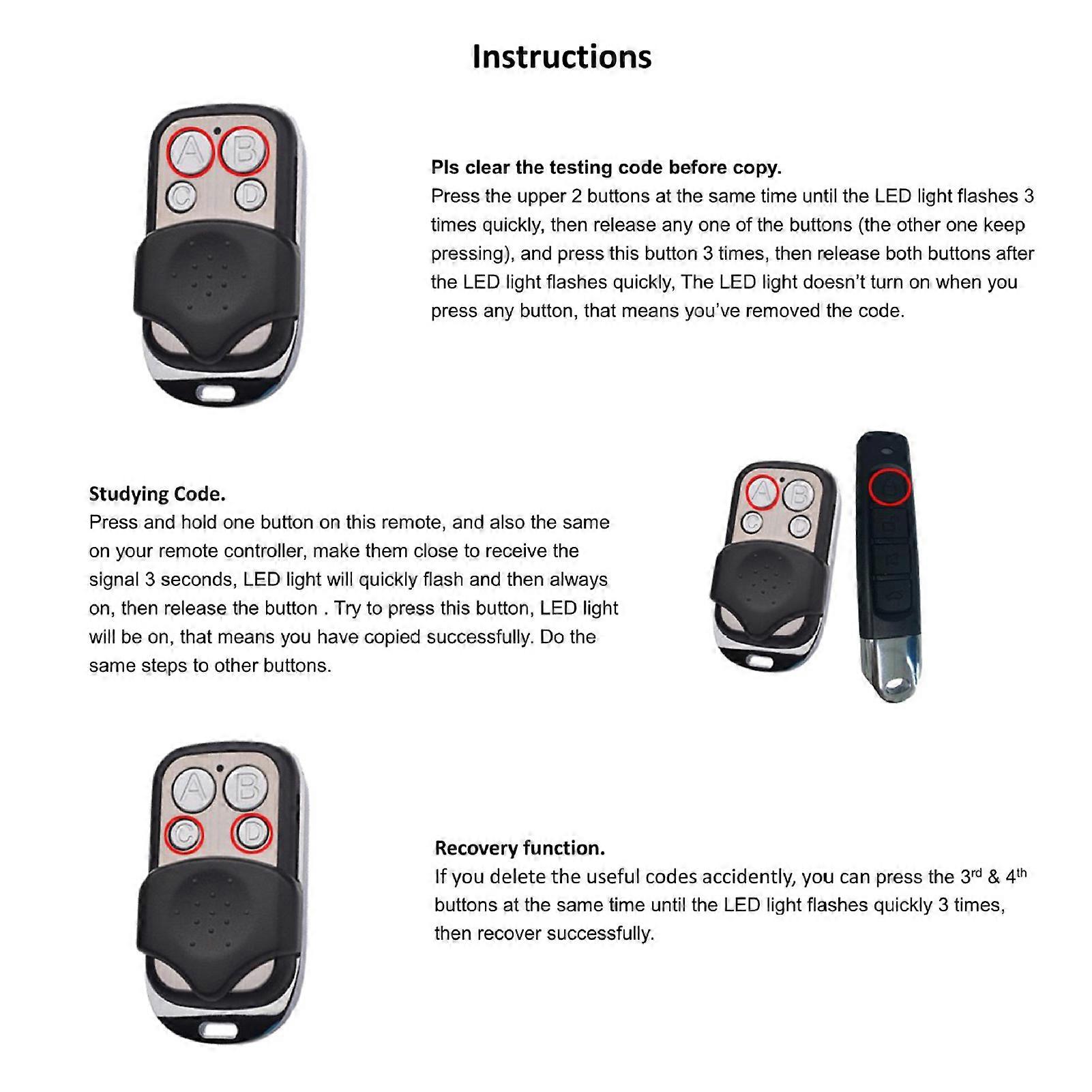 Instructions

A B C D

Pls clear the testing code before copy.
Press the upper 2 buttons at the same time until the LED light flashes 3 times quickly, then release any one of the buttons (the other one keep pressing), and press this button 3 times, then release both buttons after the LED light flashes quickly, The LED light doesn't turn on when you press any button, that means you've removed the code.

Studying Code.
Press and hold one button on this remote, and also the same on your remote controller, make them close to receive the signal 3 seconds, LED light will quickly flash and then always on, then release the button . Try to press this button, LED light will be on, that means you have copied successfully. Do the same steps to other buttons.

A B C D

A B C D

Recovery function.
If you delete the useful codes accidently, you can press the $3^{rd}$ & $4^{th}$ buttons at the same time until the LED light flashes quickly 3 times, then recover successfully.