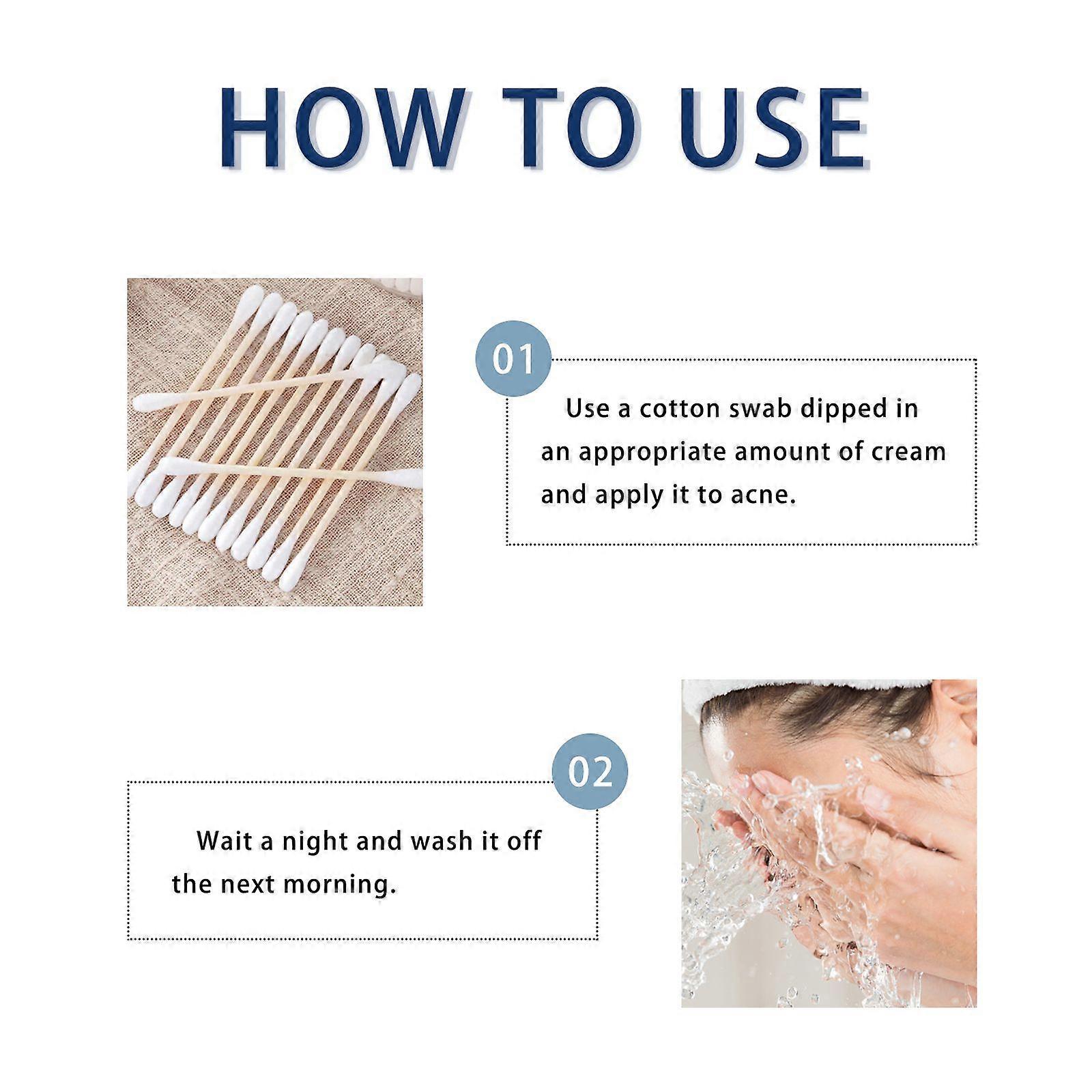 HOW TO USE

01

Use a cotton swab dipped in an appropriate amount of cream and apply it to acne.

02

Wait a night and wash it off the next morning.