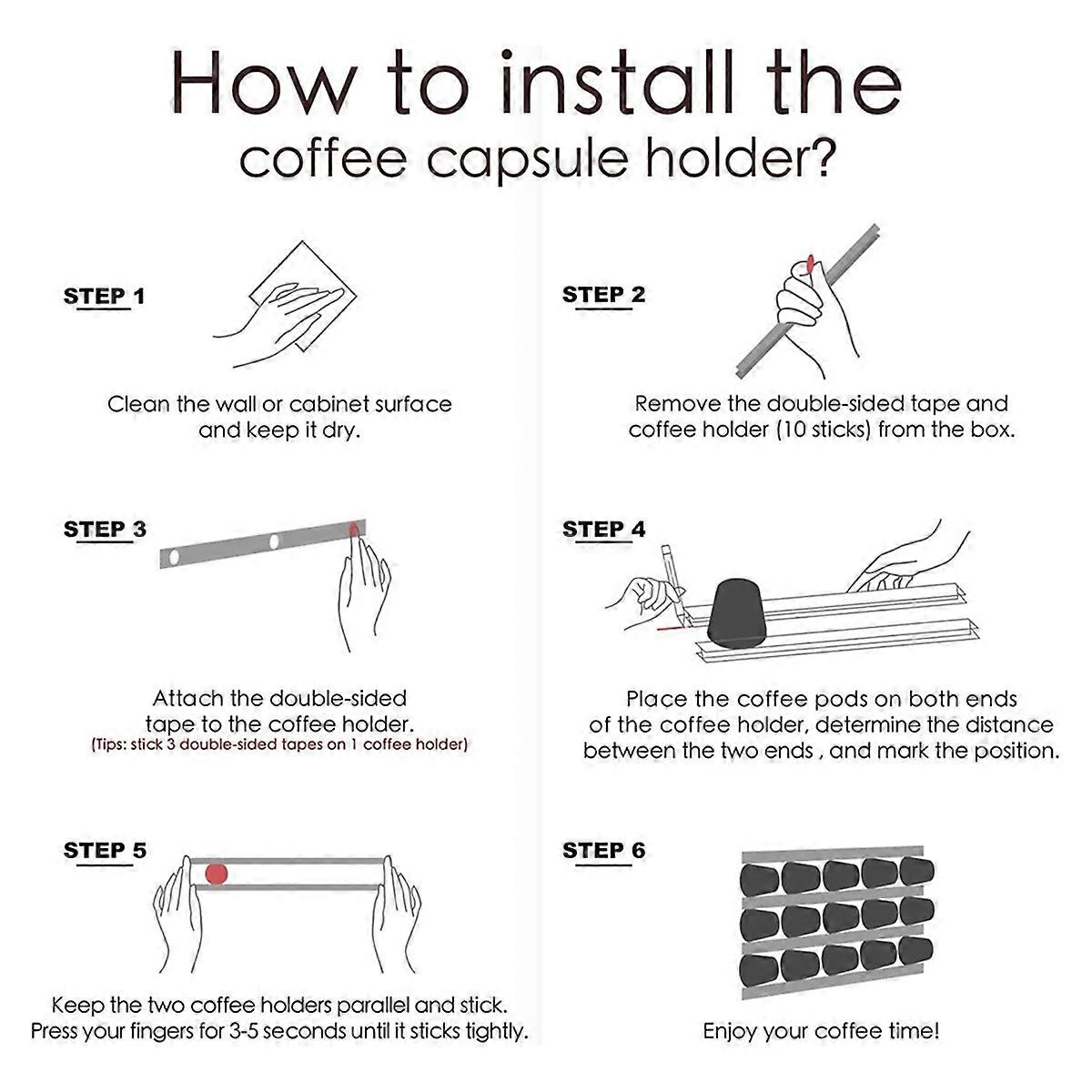 How to install the coffee capsule holder?

STEP 1

Clean the wall or cabinet surface and keep it dry.

STEP 2

Remove the double-sided tape and coffee holder (10 sticks) from the box.

STEP 3

Attach the double-sided tape to the coffee holder.
(Tips: stick 3 double-sided tapes on 1 coffee holder)

STEP 4

Place the coffee pods on both ends of the coffee holder, determine the distance between the two ends , and mark the position.

STEP 5

Keep the two coffee holders parallel and stick. Press your fingers for 3-5 seconds until it sticks tightly.

STEP 6

Enjoy your coffee time!