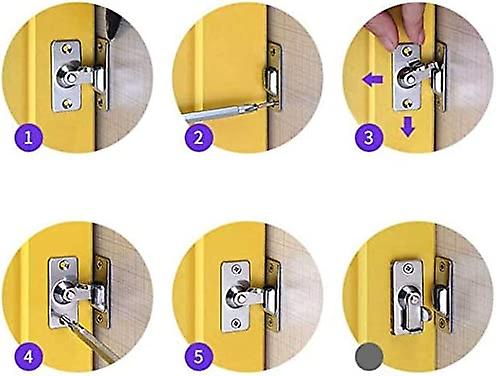 1

2

3

4

5