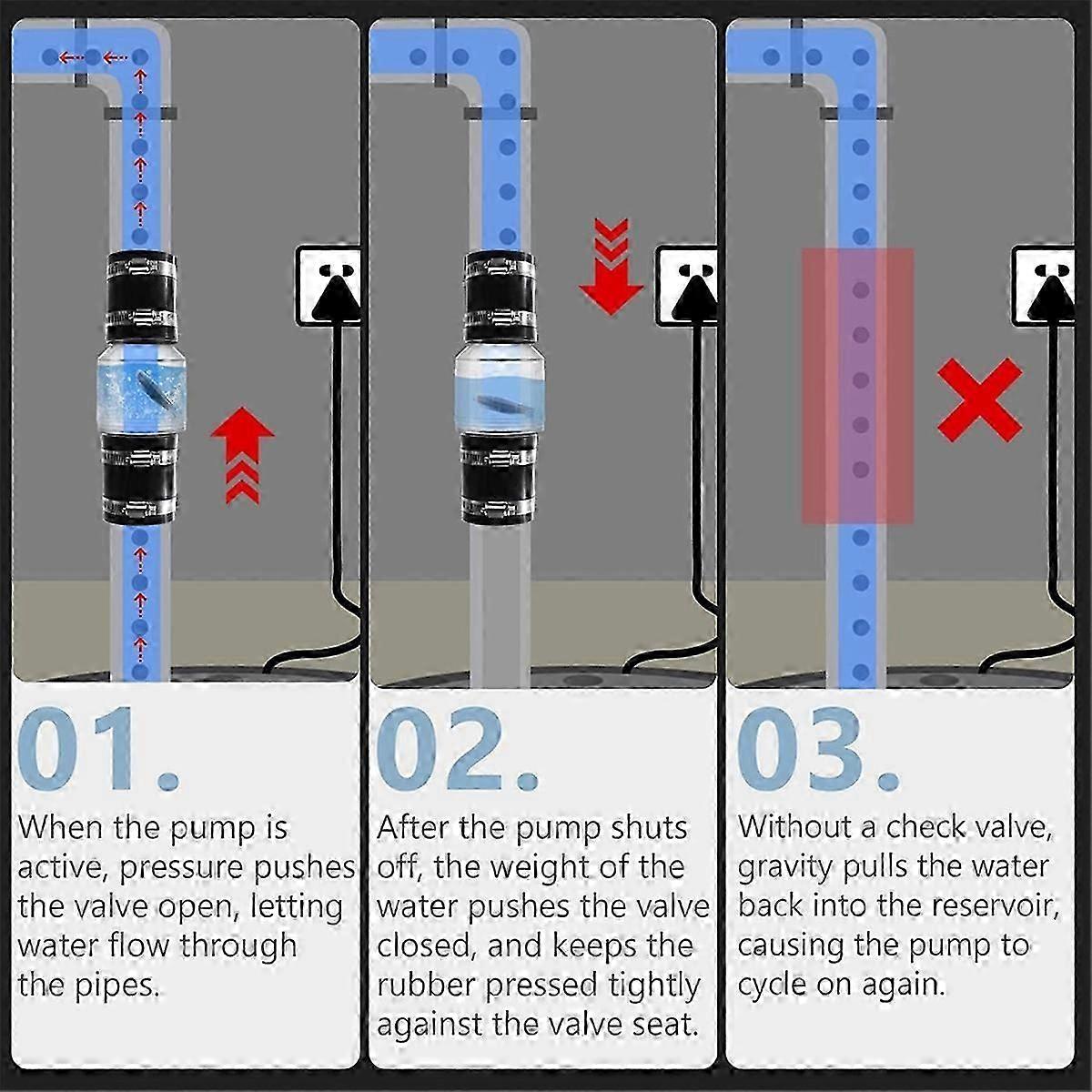 01.

When the pump is active, pressure pushes the valve open, letting water flow through the pipes.

02.

After the pump shuts off, the weight of the water pushes the valve closed, and keeps the rubber pressed tightly against the valve seat.

03.

Without a check valve, gravity pulls the water back into the reservoir, causing the pump to cycle on again.