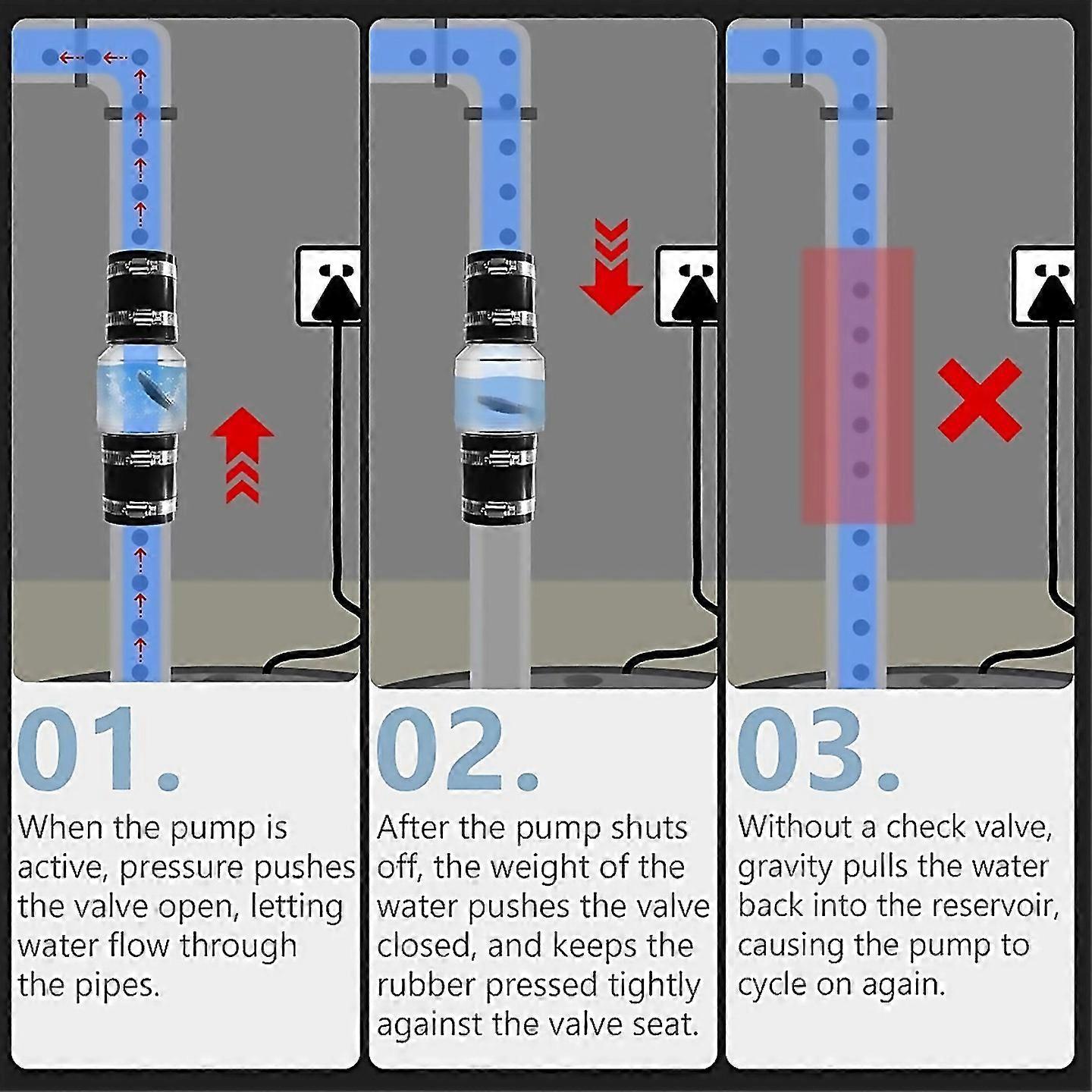 01.

When the pump is active, pressure pushes the valve open, letting water flow through the pipes.

02.

After the pump shuts off, the weight of the water pushes the valve closed, and keeps the rubber pressed tightly against the valve seat.

03.

Without a check valve, gravity pulls the water back into the reservoir, causing the pump to cycle on again.