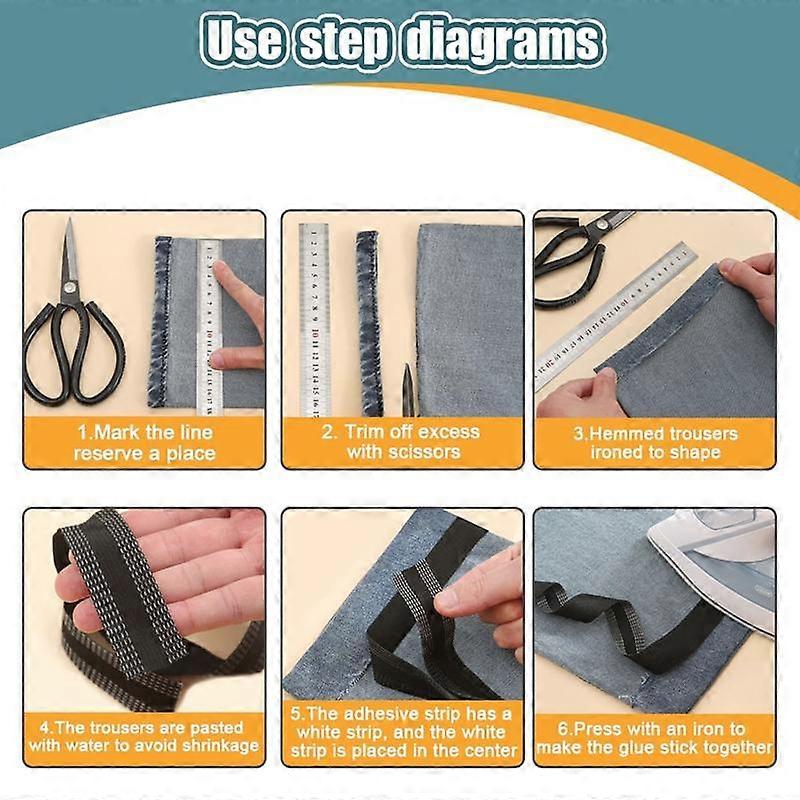 Use step diagrams

1.Mark the line reserve a place

2. Trim off excess with scissors

3.Hemmed trousers ironed to shape

4.The trousers are pasted with water to avoid shrinkage

5.The adhesive strip has a white strip, and the white strip is placed in the center

6.Press with an iron to make the glue stick together