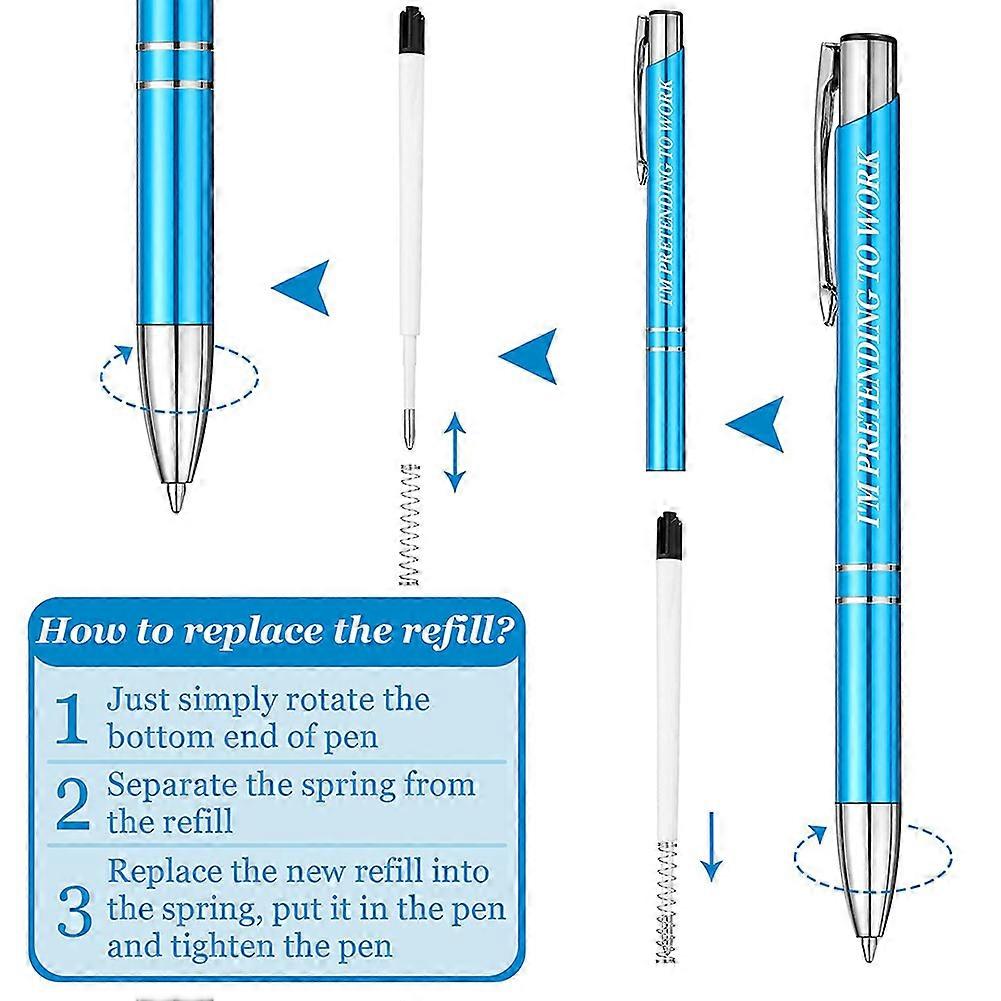 I'M PRETENDING TO WORK

I'M PRETENDING TO WORK

How to replace the refill?

1 Just simply rotate the bottom end of pen

2 Separate the spring from the refill

3 Replace the new refill into the spring, put it in the pen and tighten the pen