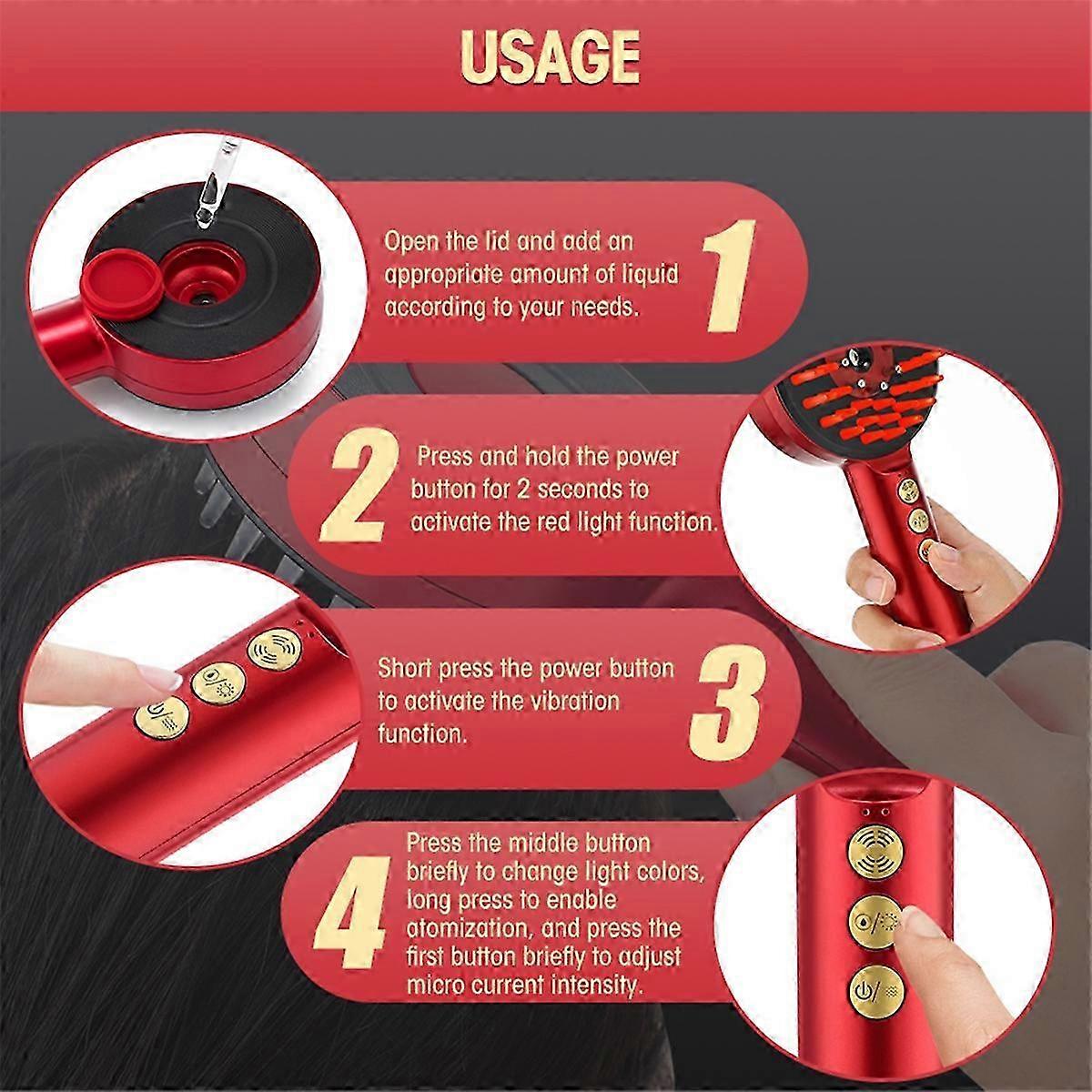 USAGE

Open the lid and add an appropriate amount of liquid according to your needs.

1

2

Press and hold the power button for 2 seconds to activate the red light function.

Short press the power button to activate the vibration function.

3

4

Press the middle button briefly to change light colors, long press to enable atomization, and press the first button briefly to adjust micro current intensity.