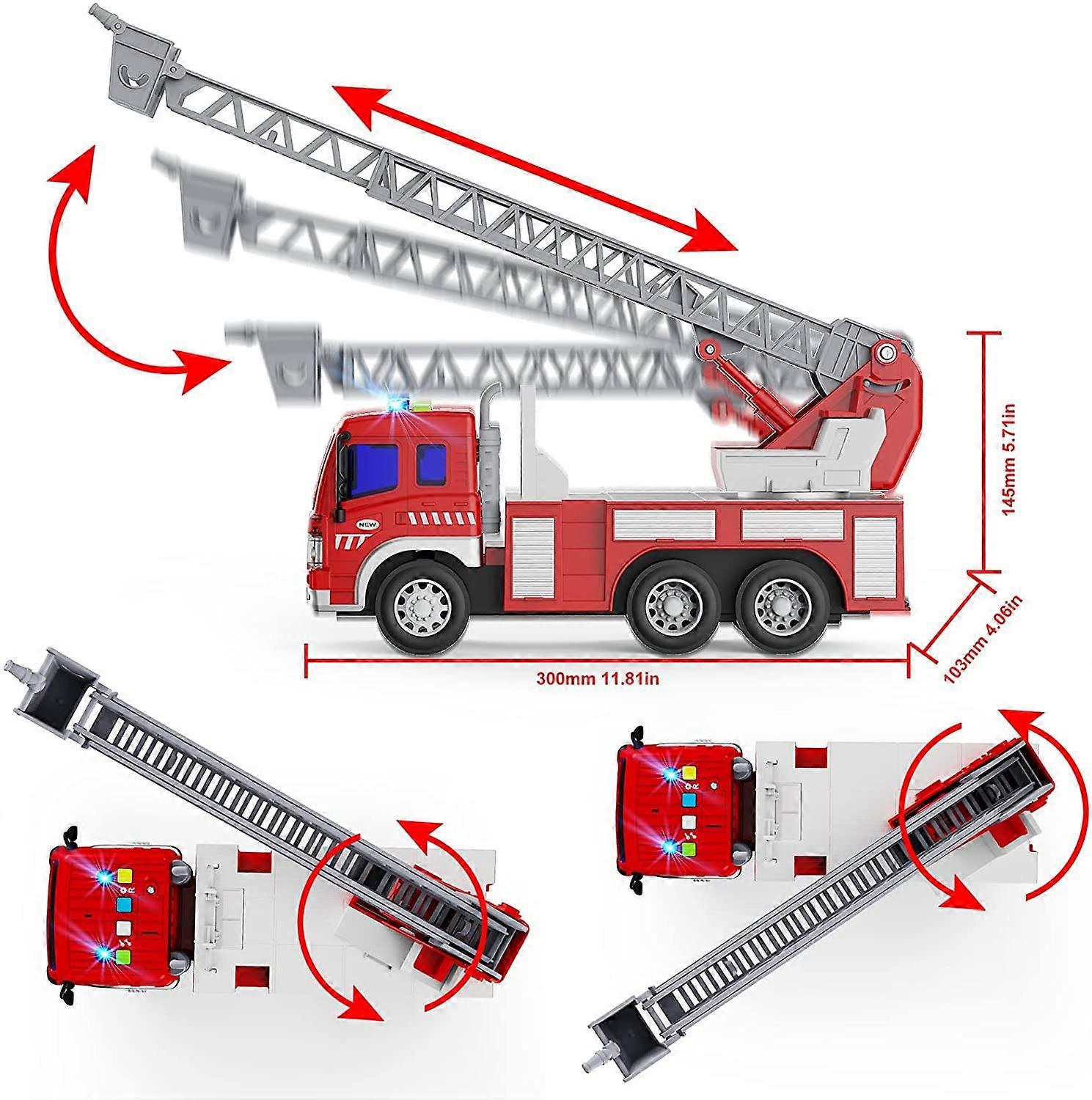 NEW

145mm 5.71in

103mm 4.06in

300mm 11.81in