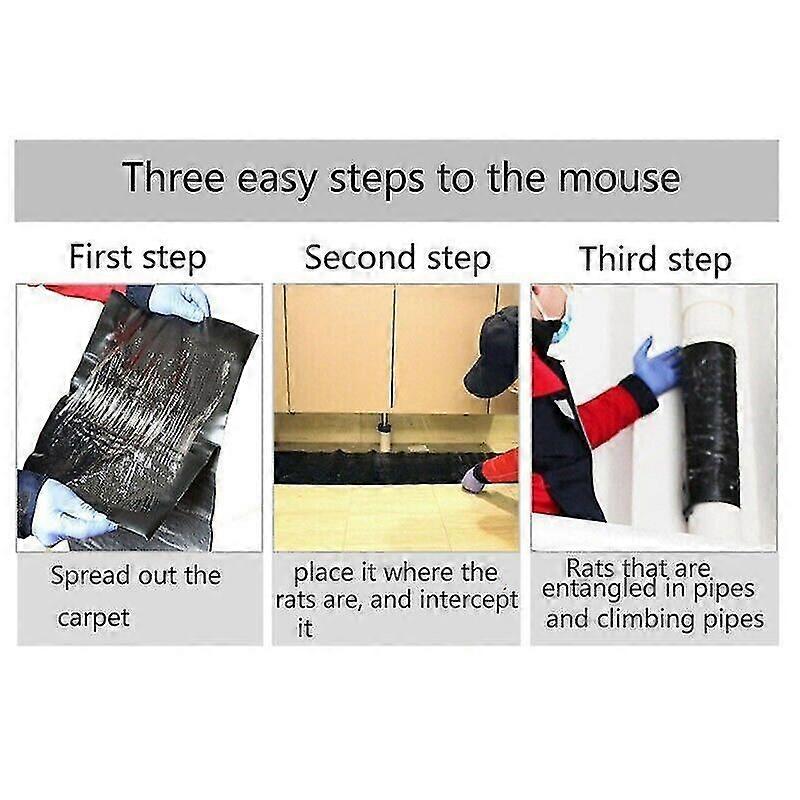 Three easy steps to the mouse

First step

Spread out the carpet

Second step

place it where the rats are, and intercept it

Third step

Rats that are entangled in pipes and climbing pipes