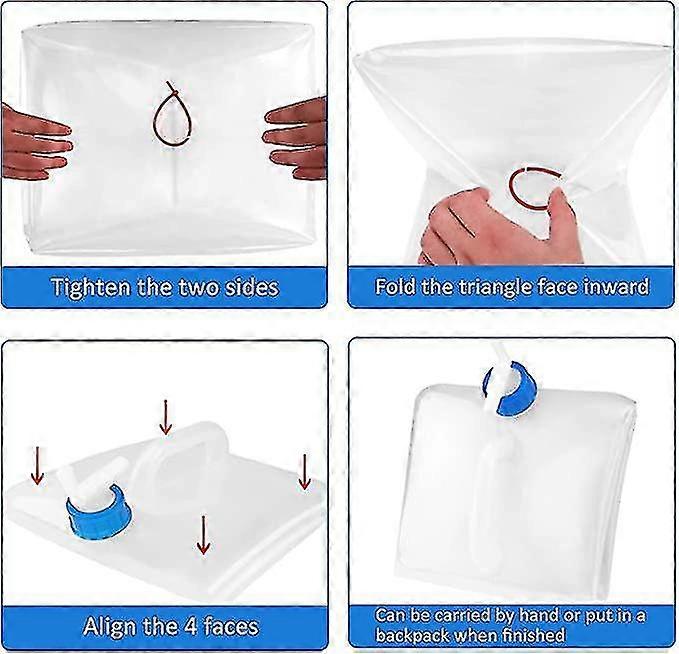 Tighten the two sides

Fold the triangle face inward

Align the 4 faces

Can be carried by hand or put in a backpack when finished