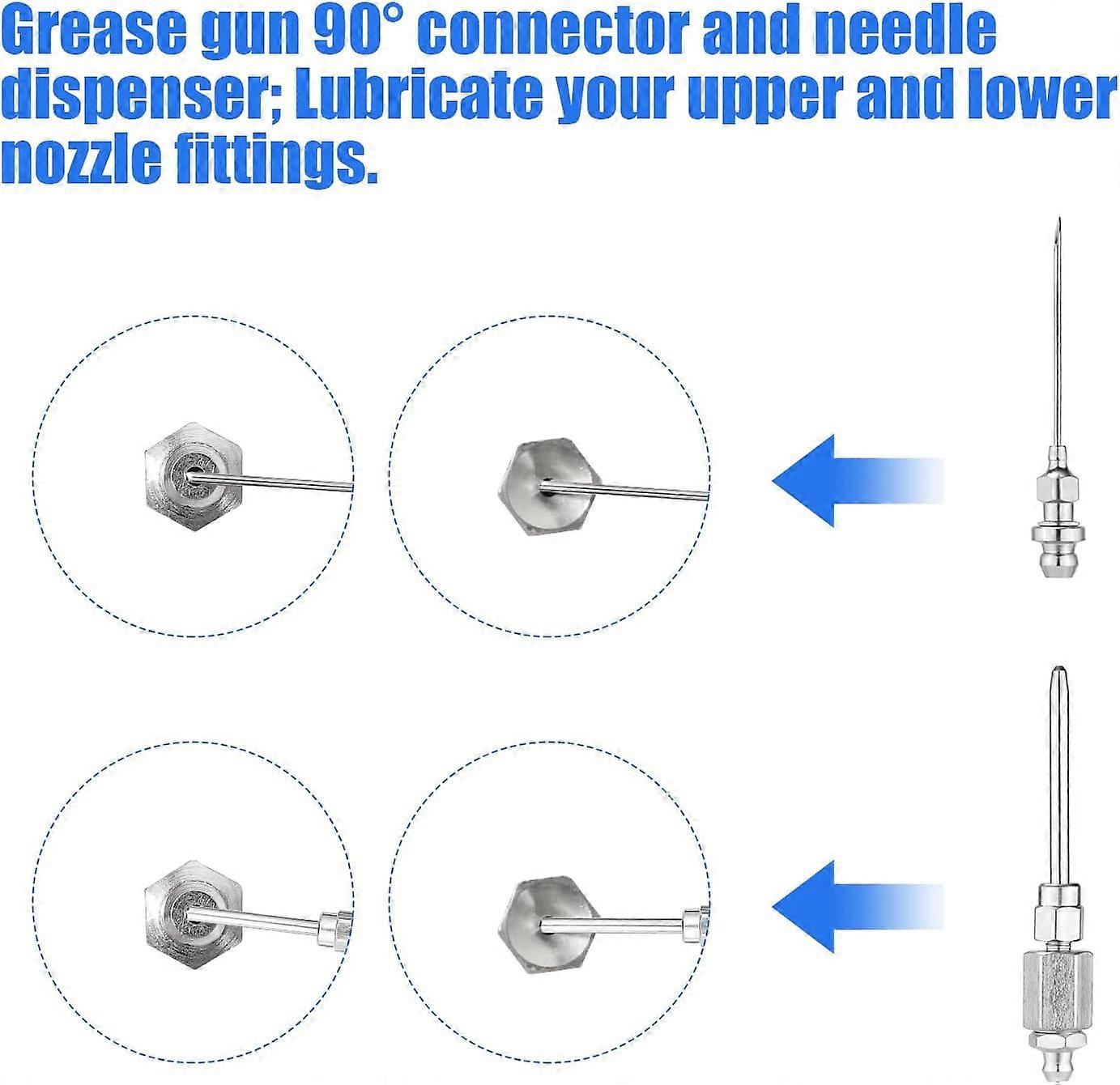 Grease gun 90° connector and needle dispenser; Lubricate your upper and lower nozzle fittings.