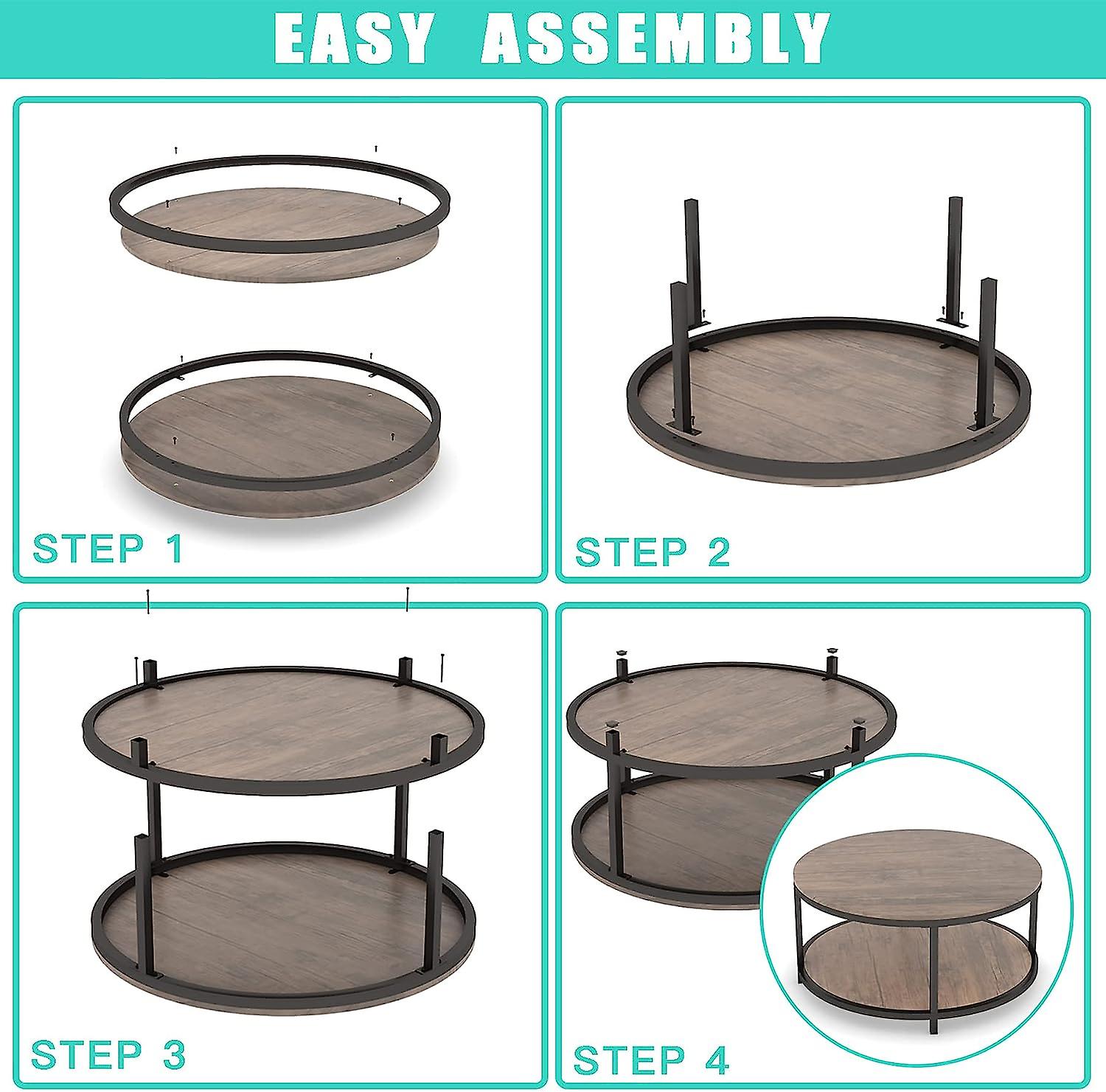 EASY ASSEMBLY

STEP 1

STEP 2

STEP 3

STEP 4