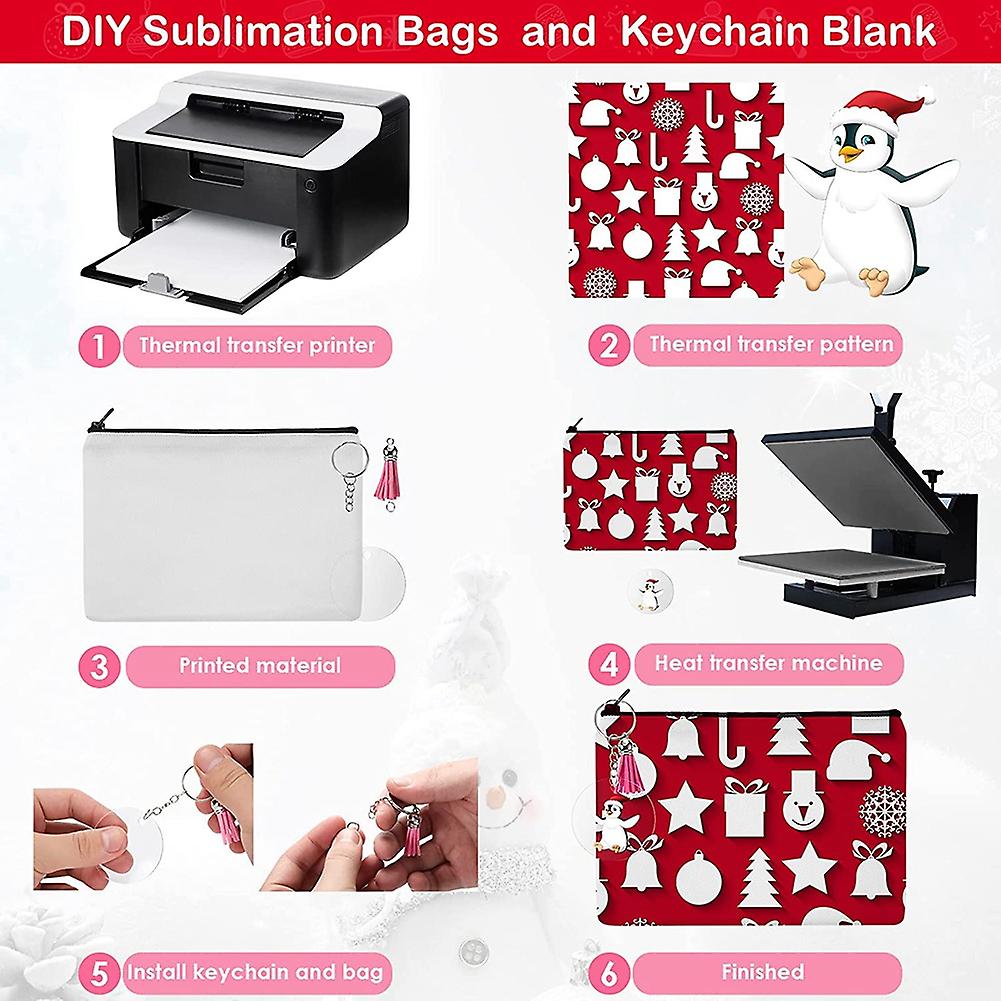 DIY Sublimation Bags and Keychain Blank

1 Thermal transfer printer

2 Thermal transfer pattern

3 Printed material

4 Heat transfer machine

5 Install keychain and bag

6 Finished