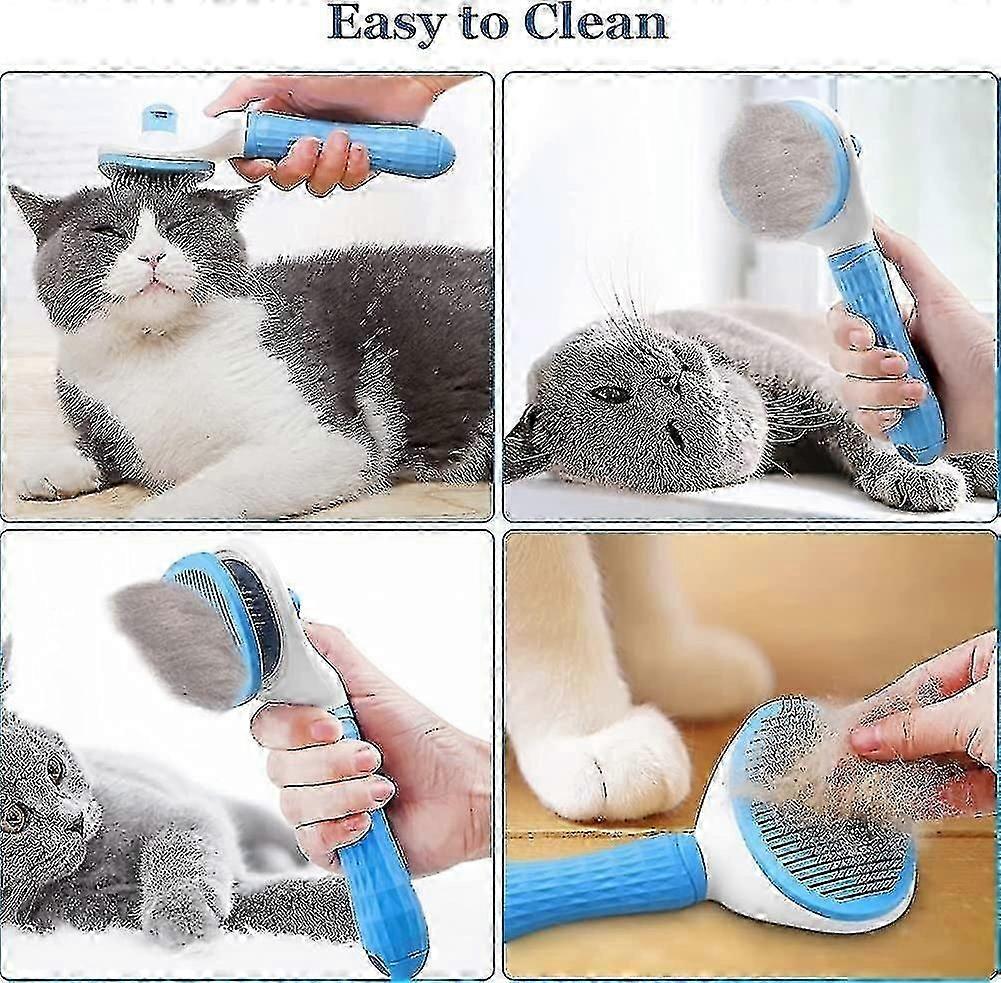 Easy to Clean