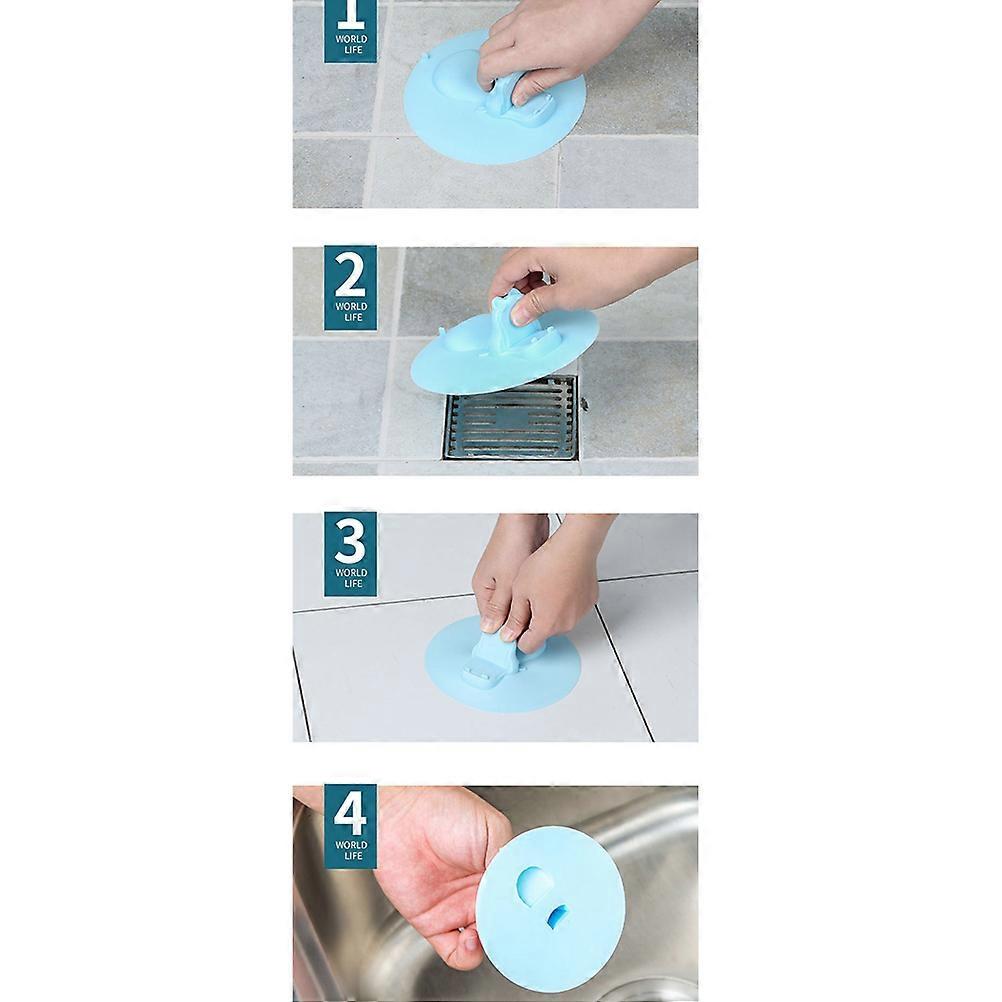 1
WORLD LIFE

2
WORLD LIFE

3
WORLD LIFE

4
WORLD LIFE