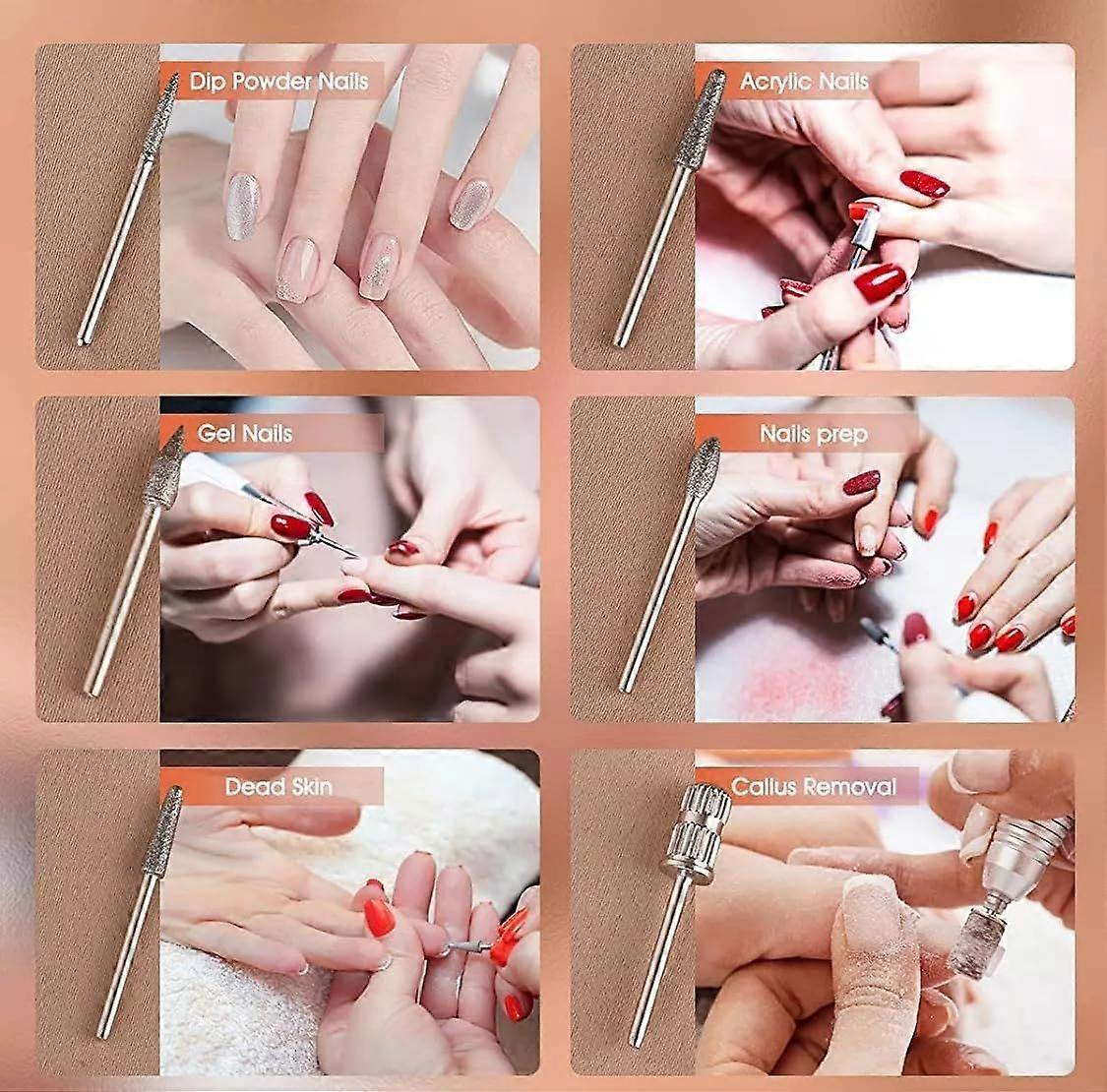 Dip Powder Nails

Acrylic Nails

Gel Nails

Nails prep

Dead Skin

Callus Removal