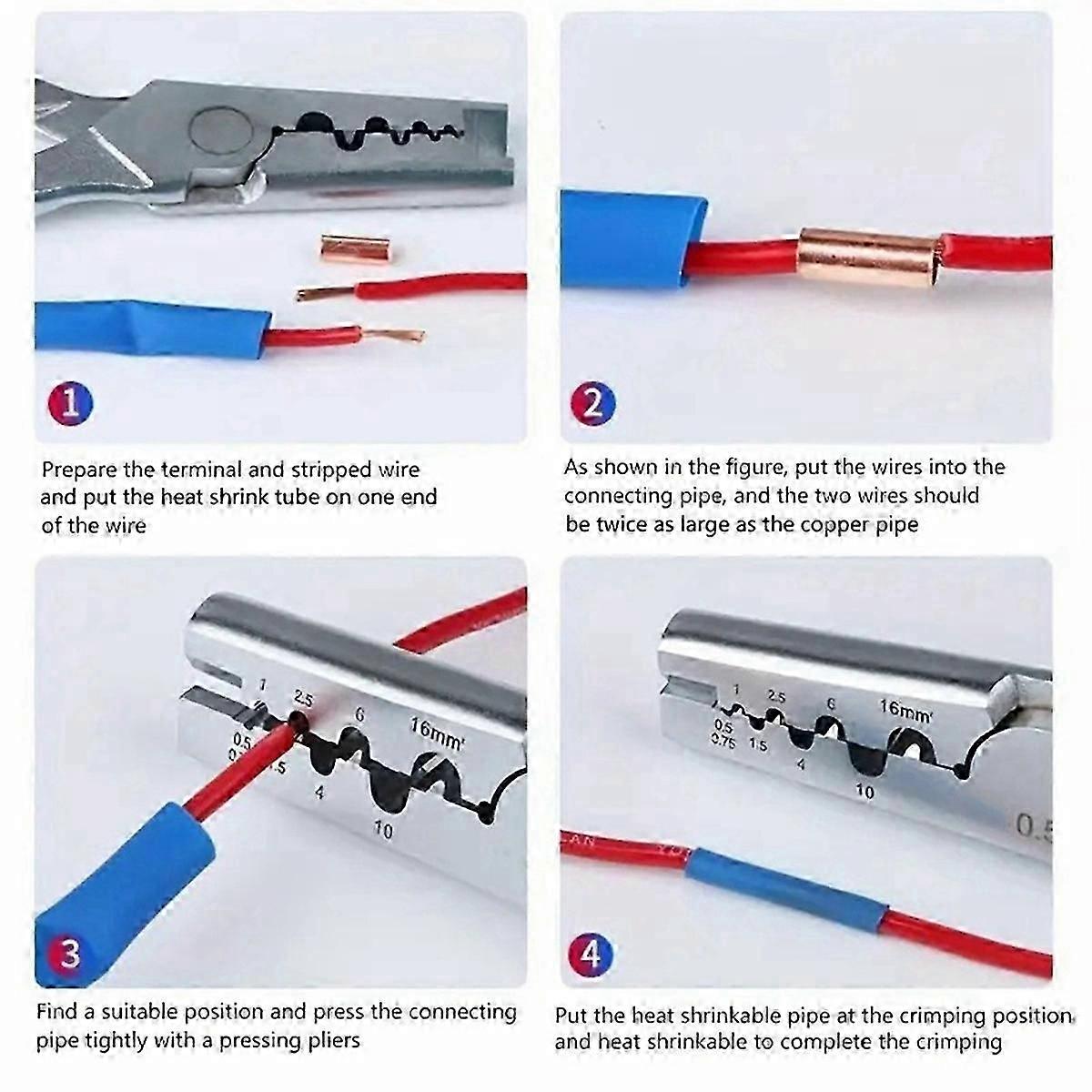 1

Prepare the terminal and stripped wire and put the heat shrink tube on one end of the wire

2

As shown in the figure, put the wires into the connecting pipe, and the two wires should be twice as large as the copper pipe

1 2.5 6 16mm²
0.5 0.75 1.5 4 10

3

Find a suitable position and press the connecting pipe tightly with a pressing pliers

1 2.5 6 16mm²
0.5 0.75 1.5 4 10
0.5

4

Put the heat shrinkable pipe at the crimping position and heat shrinkable to complete the crimping