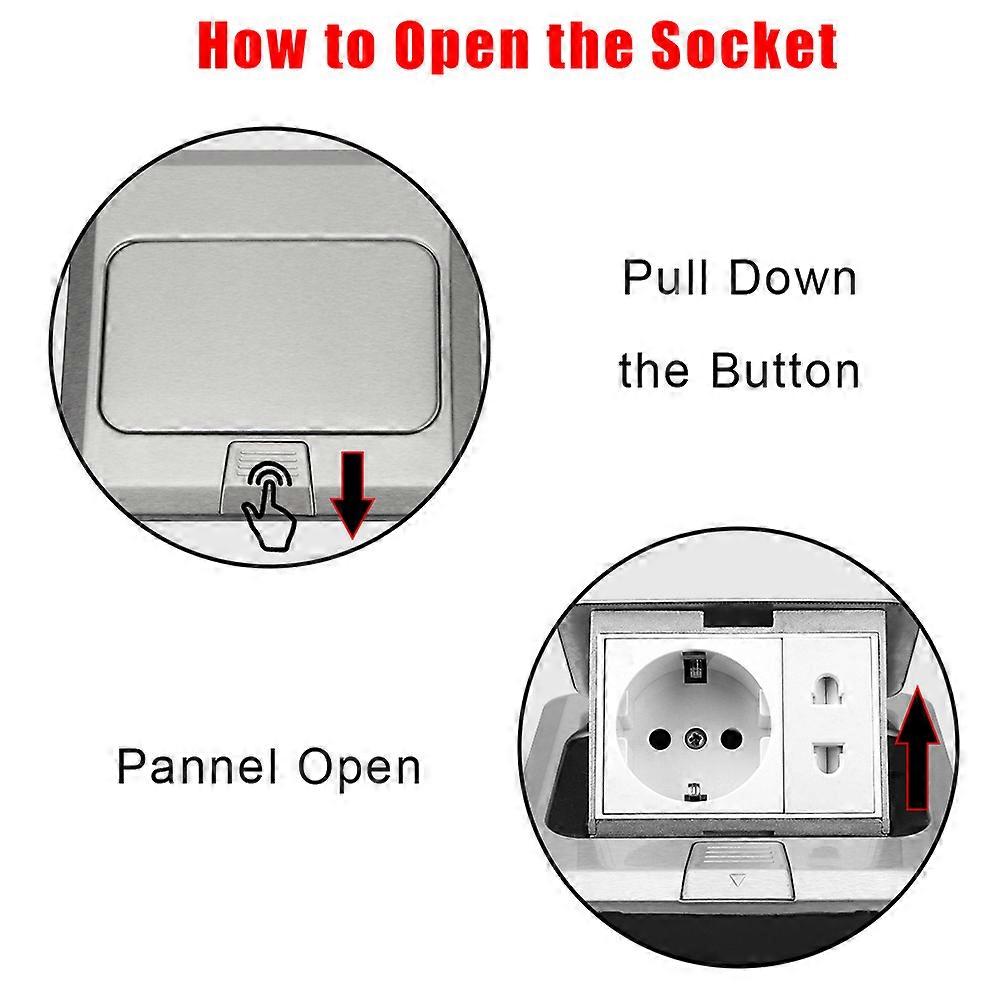 How to Open the Socket

Pull Down
the Button

Pannel Open