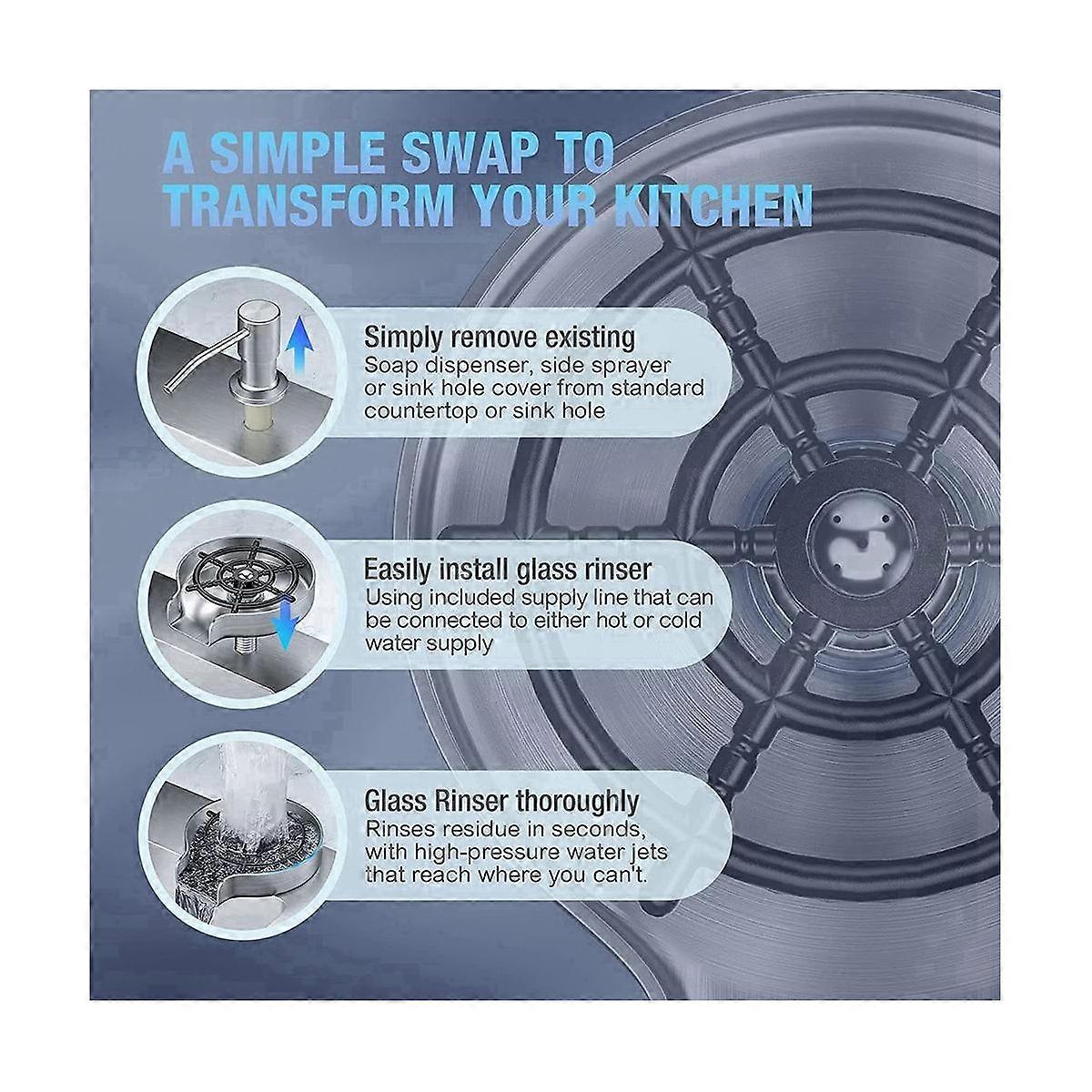 A SIMPLE SWAP TO TRANSFORM YOUR KITCHEN

Simply remove existing
Soap dispenser, side sprayer or sink hole cover from standard countertop or sink hole

Easily install glass rinser
Using included supply line that can be connected to either hot or cold water supply

Glass Rinser thoroughly
Rinses residue in seconds, with high-pressure water jets that reach where you can't.