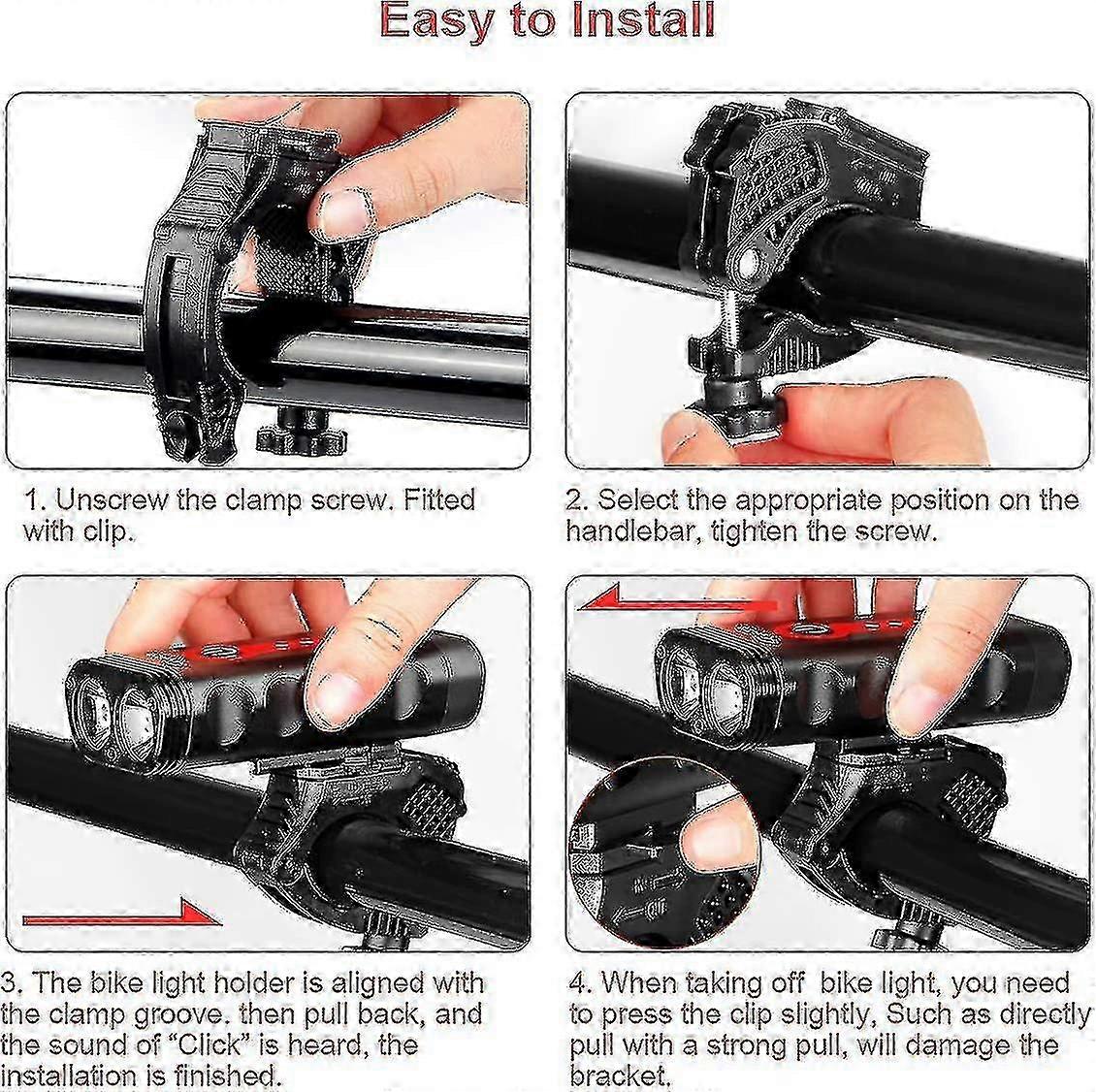 Easy to Install

1. Unscrew the clamp screw. Fitted with clip.

2. Select the appropriate position on the handlebar, tighten the screw.

3. The bike light holder is aligned with the clamp groove. then pull back, and the sound of "Click" is heard, the installation is finished.

4. When taking off bike light, you need to press the clip slightly, Such as directly pull with a strong pull, will damage the bracket.