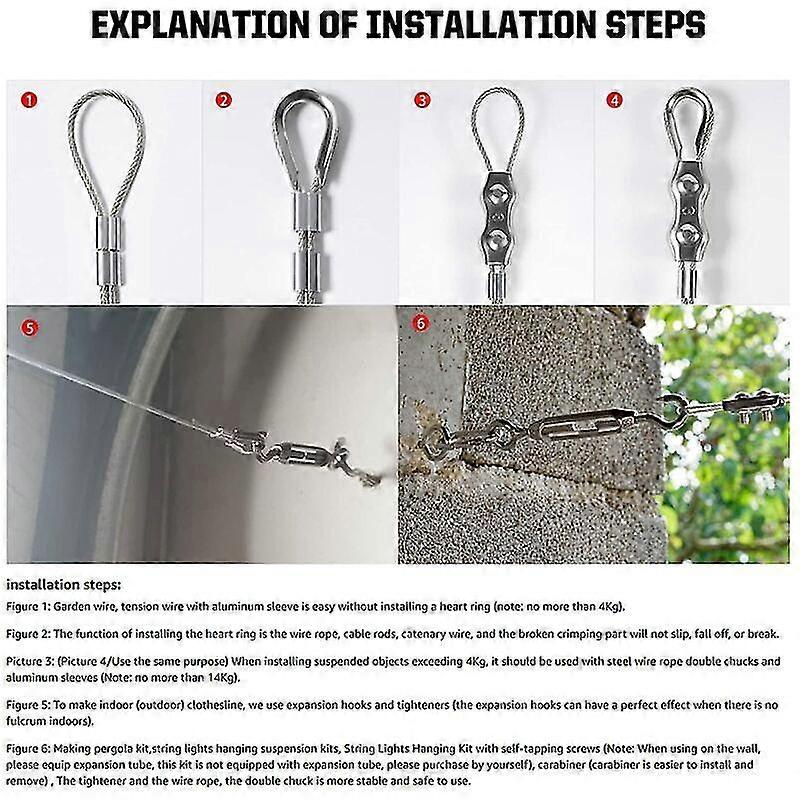 EXPLANATION OF INSTALLATION STEPS

1

2

3

4

5

6

installation steps:

Figure 1: Garden wire, tension wire with aluminum sleeve is easy without installing a heart ring (note: no more than 4Kg).

Figure 2: The function of installing the heart ring is the wire rope, cable rods, catenary wire, and the broken crimping part will not slip, fall off, or break.

Picture 3: (Picture 4/Use the same purpose) When installing suspended objects exceeding 4Kg, it should be used with steel wire rope double chucks and aluminum sleeves (Note: no more than 14Kg).

Figure 5: To make indoor (outdoor) clothesline, we use expansion hooks and tighteners (the expansion hooks can have a perfect effect when there is no fulcrum indoors).

Figure 6: Making pergola kit,string lights hanging suspension kits, String Lights Hanging Kit with self-tapping screws (Note: When using on the wall, please equip expansion tube, this kit is not equipped with expansion tube, please purchase by yourself), carabiner (carabiner is easier to install and remove) , The tightener and the wire rope, the double chuck is more stable and safe to use.