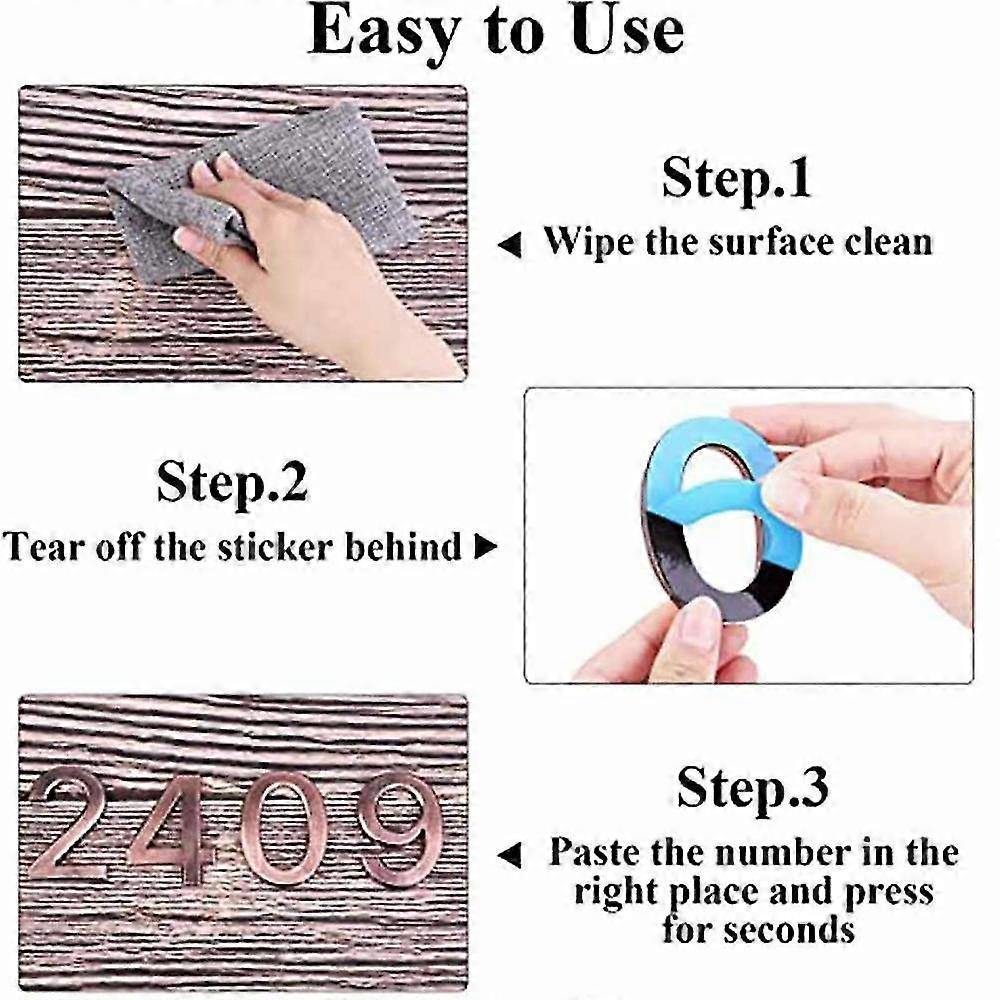 Easy to Use

Step.1

◄ Wipe the surface clean

Step.2

Tear off the sticker behind ►

2409

Step.3

◄ Paste the number in the right place and press for seconds