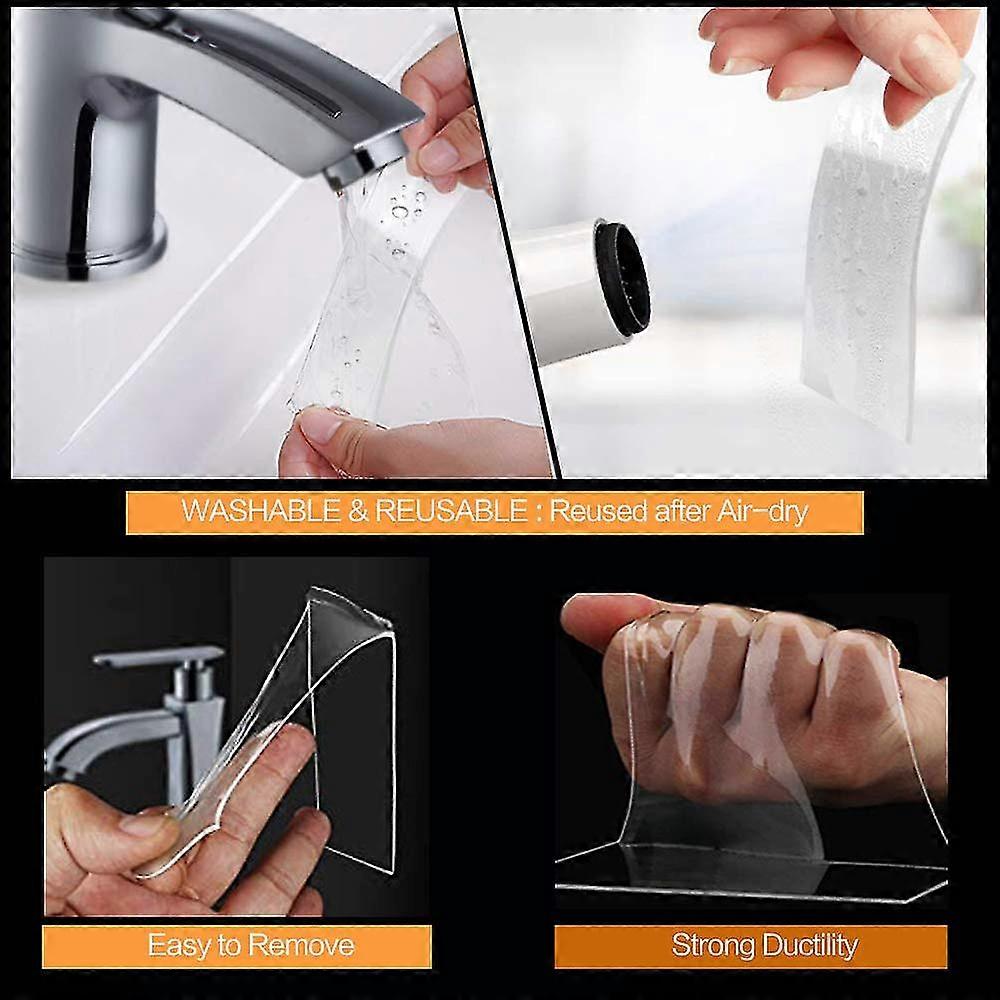 WASHABLE & REUSABLE : Reused after Air-dry

Easy to Remove

Strong Ductility