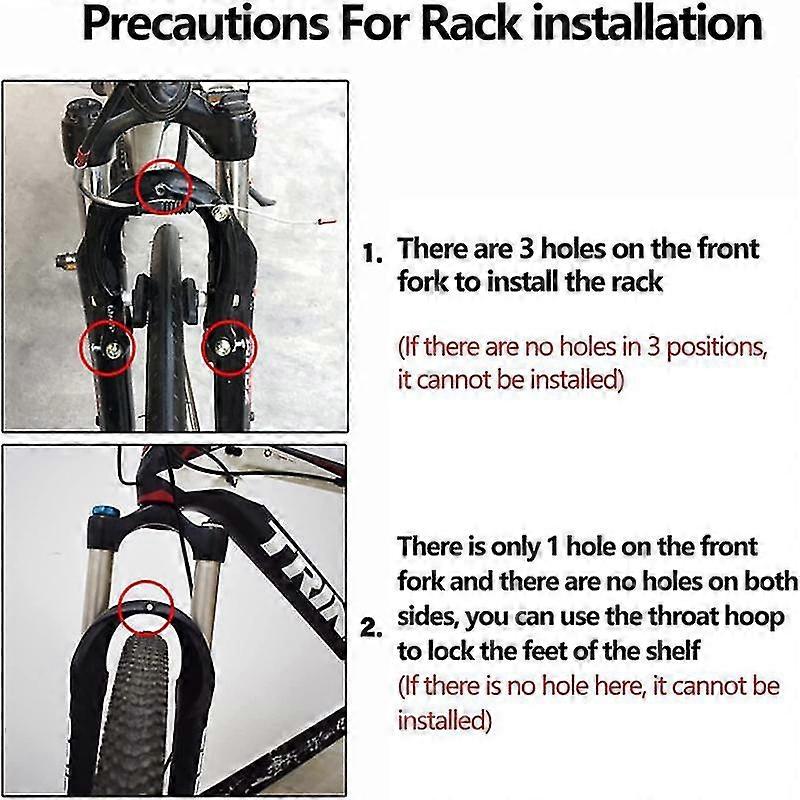 Precautions For Rack installation

1. There are 3 holes on the front fork to install the rack

(If there are no holes in 3 positions, it cannot be installed)

TRIN

2. There is only 1 hole on the front fork and there are no holes on both sides, you can use the throat hoop to lock the feet of the shelf
(If there is no hole here, it cannot be installed)