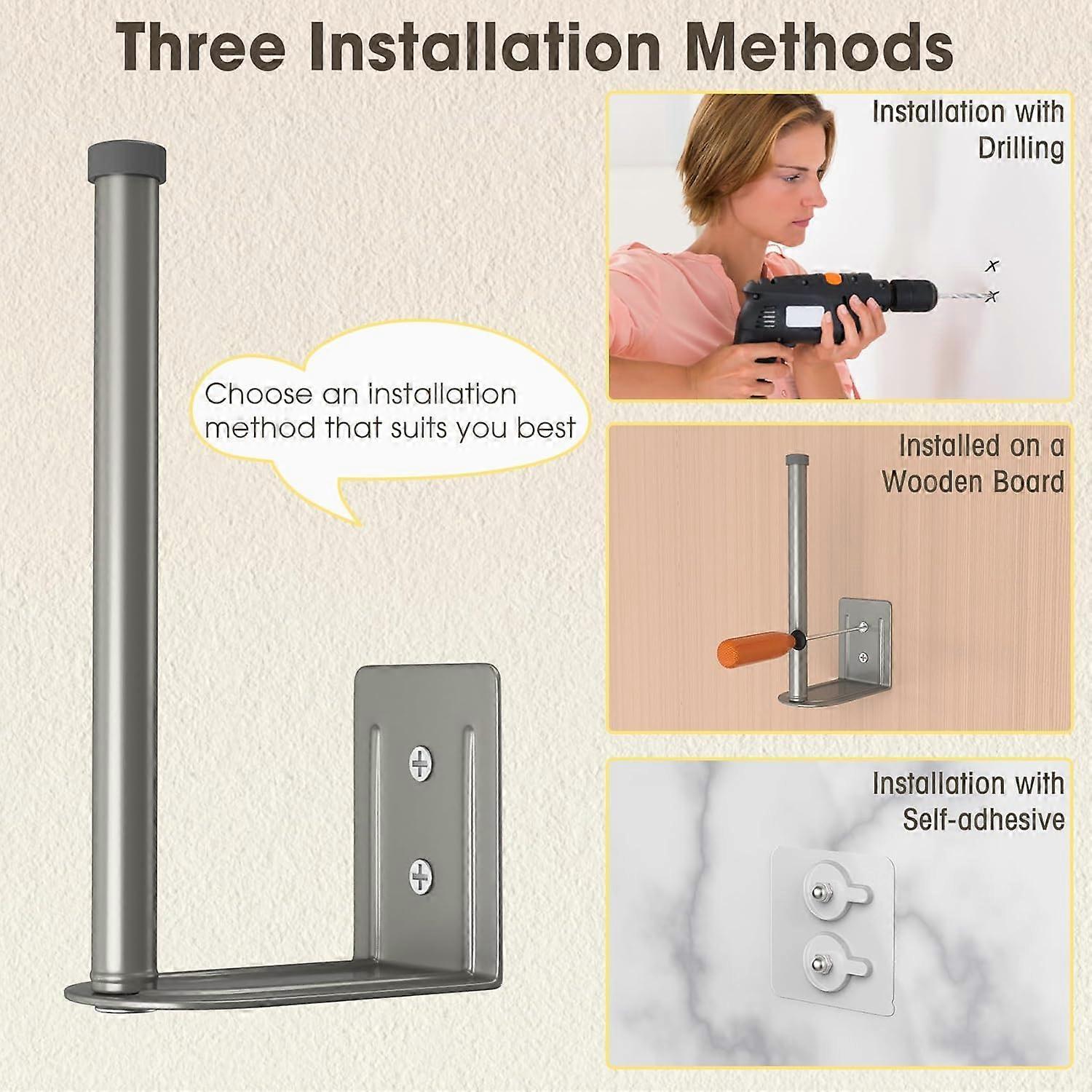 Three Installation Methods

Choose an installation method that suits you best

Installation with Drilling

Installed on a Wooden Board

Installation with Self-adhesive