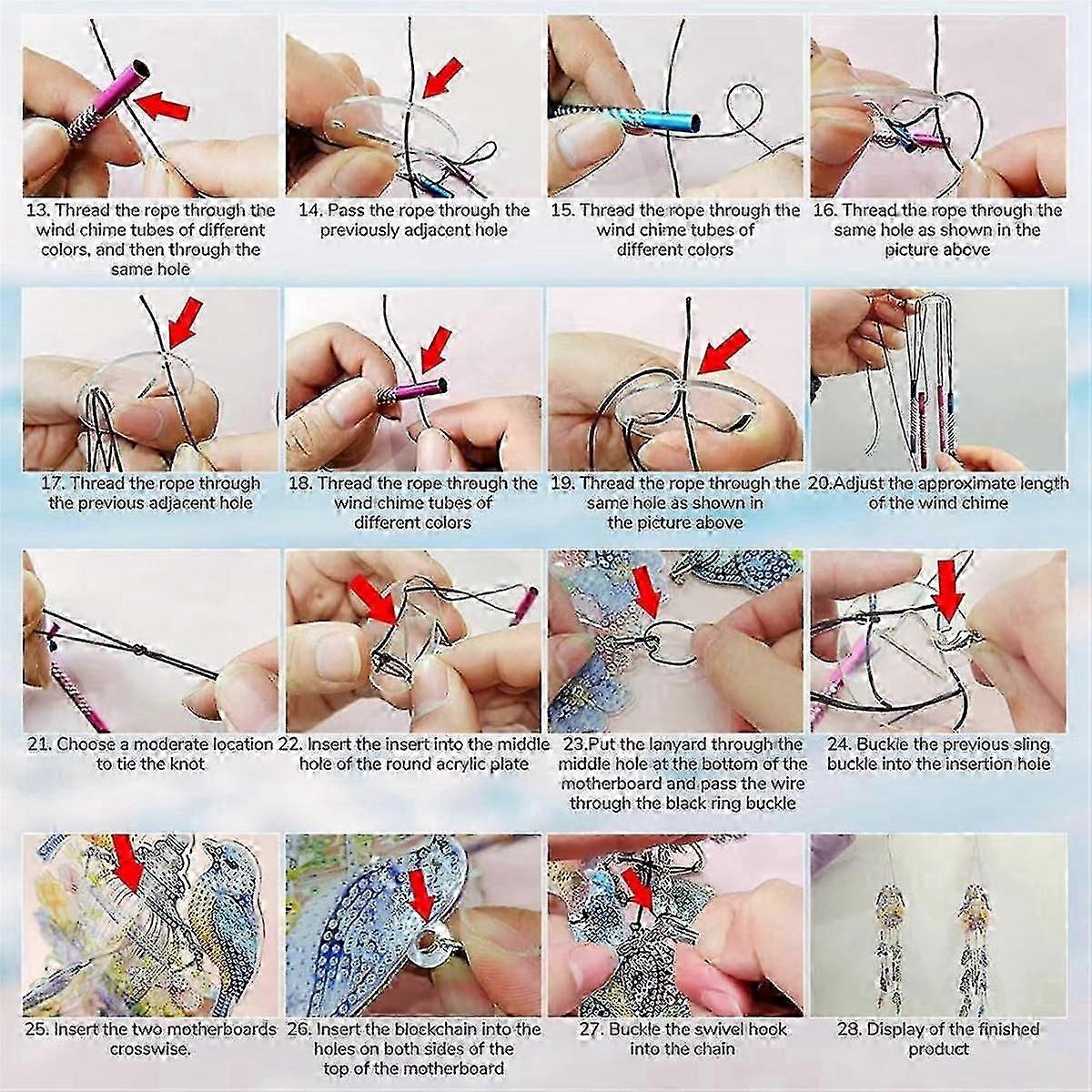 13. Thread the rope through the wind chime tubes of different colors, and then through the same hole

14. Pass the rope through the previously adjacent hole

15. Thread the rope through the wind chime tubes of different colors

16. Thread the rope through the same hole as shown in the picture above

17. Thread the rope through the previous adjacent hole

18. Thread the rope through the wind chime tubes of different colors

19. Thread the rope through the same hole as shown in the picture above

20.Adjust the approximate length of the wind chime

21. Choose a moderate location to tie the knot

22. Insert the insert into the middle hole of the round acrylic plate

23.Put the lanyard through the middle hole at the bottom of the motherboard and pass the wire through the black ring buckle

24. Buckle the previous sling buckle into the insertion hole

25. Insert the two motherboards crosswise.

26. Insert the blockchain into the holes on both sides of the top of the motherboard

27. Buckle the swivel hook into the chain

28. Display of the finished product