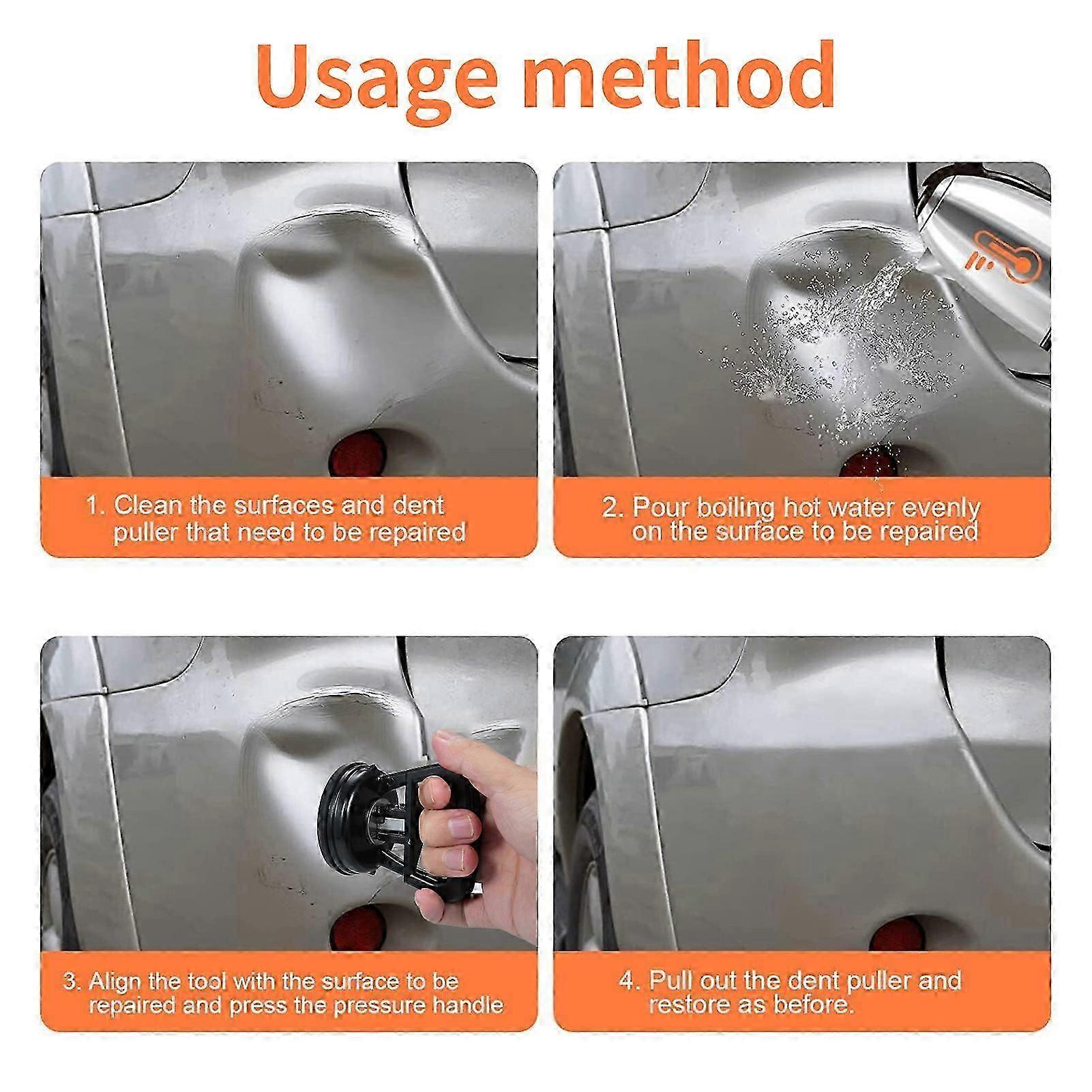 Usage method

1. Clean the surfaces and dent puller that need to be repaired

2. Pour boiling hot water evenly on the surface to be repaired

3. Align the tool with the surface to be repaired and press the pressure handle

4. Pull out the dent puller and restore as before.