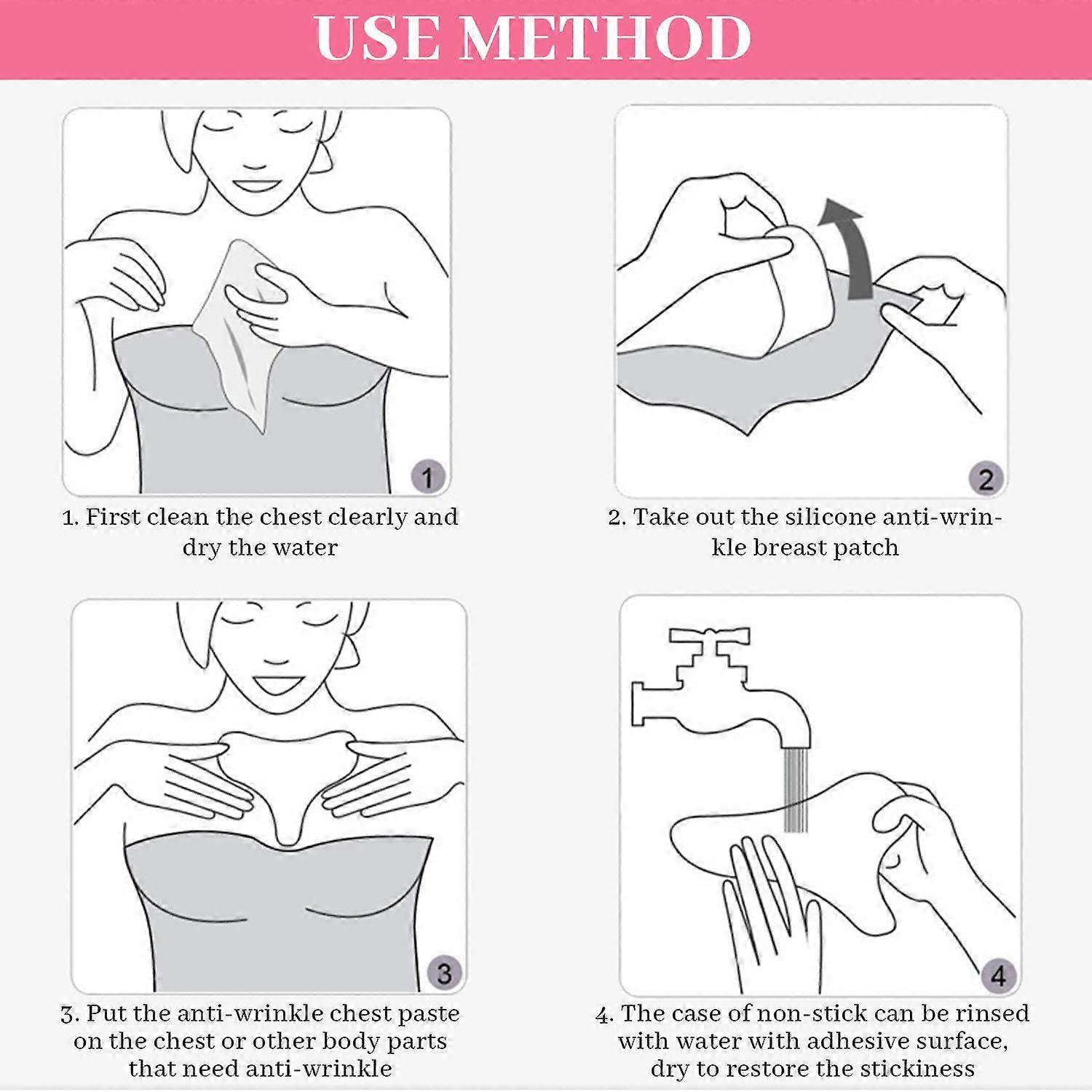 USE METHOD

1

1. First clean the chest clearly and dry the water

2

2. Take out the silicone anti-wrinkle breast patch

3

3. Put the anti-wrinkle chest paste on the chest or other body parts that need anti-wrinkle

4

4. The case of non-stick can be rinsed with water with adhesive surface, dry to restore the stickiness