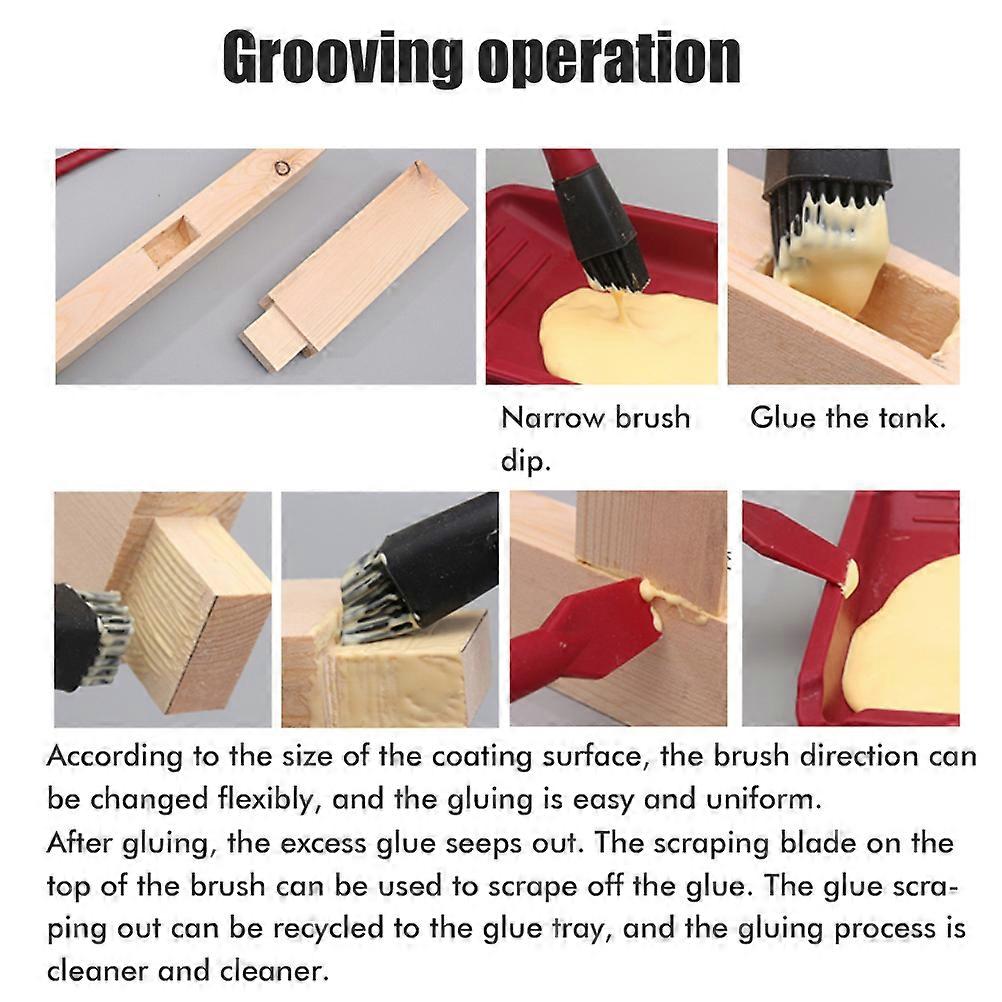 Grooving operation

Narrow brush dip.

Glue the tank.

According to the size of the coating surface, the brush direction can be changed flexibly, and the gluing is easy and uniform.
After gluing, the excess glue seeps out. The scraping blade on the top of the brush can be used to scrape off the glue. The glue scraping out can be recycled to the glue tray, and the gluing process is cleaner and cleaner.