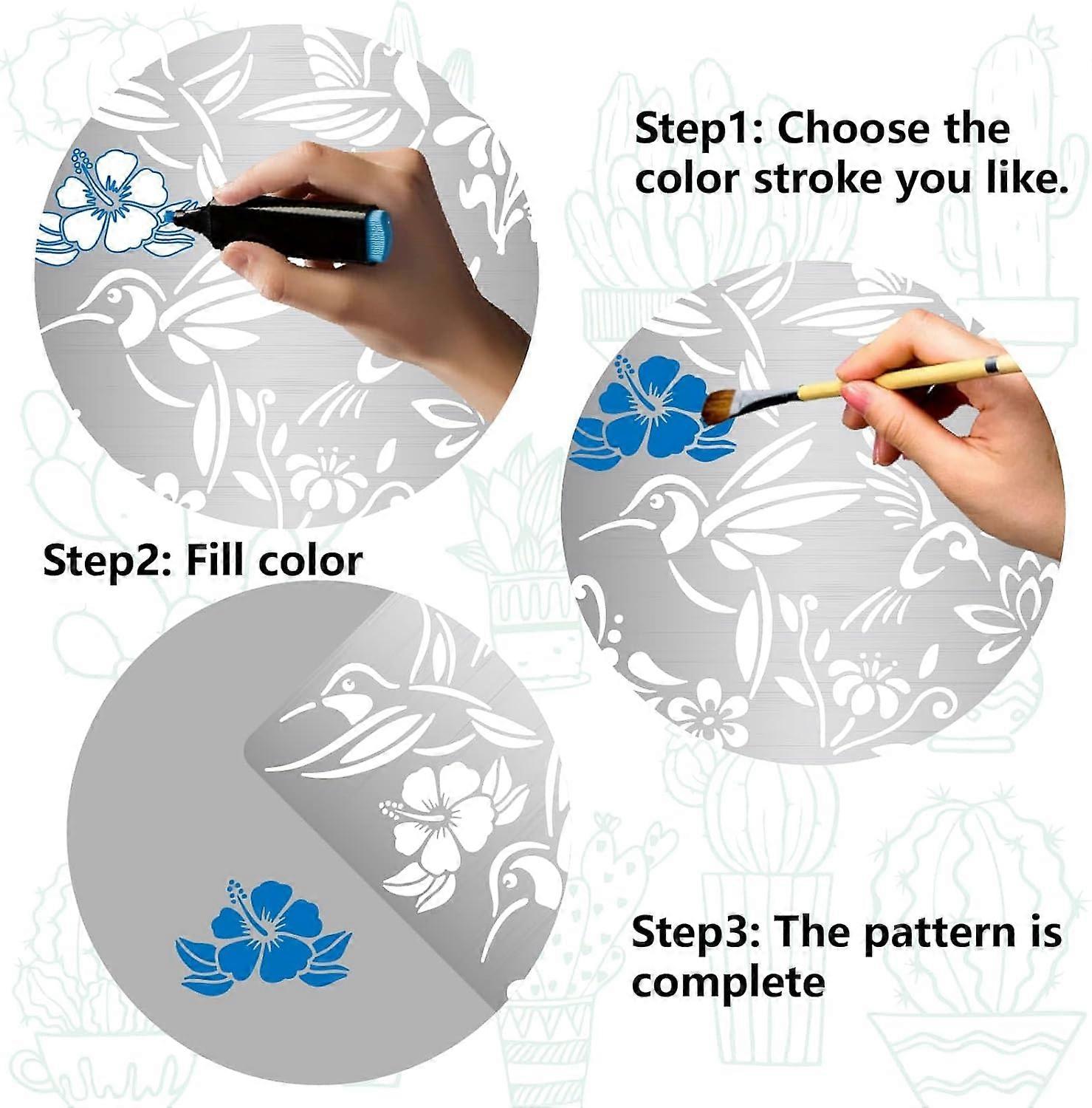 Step1: Choose the color stroke you like.

Step2: Fill color

Step3: The pattern is complete