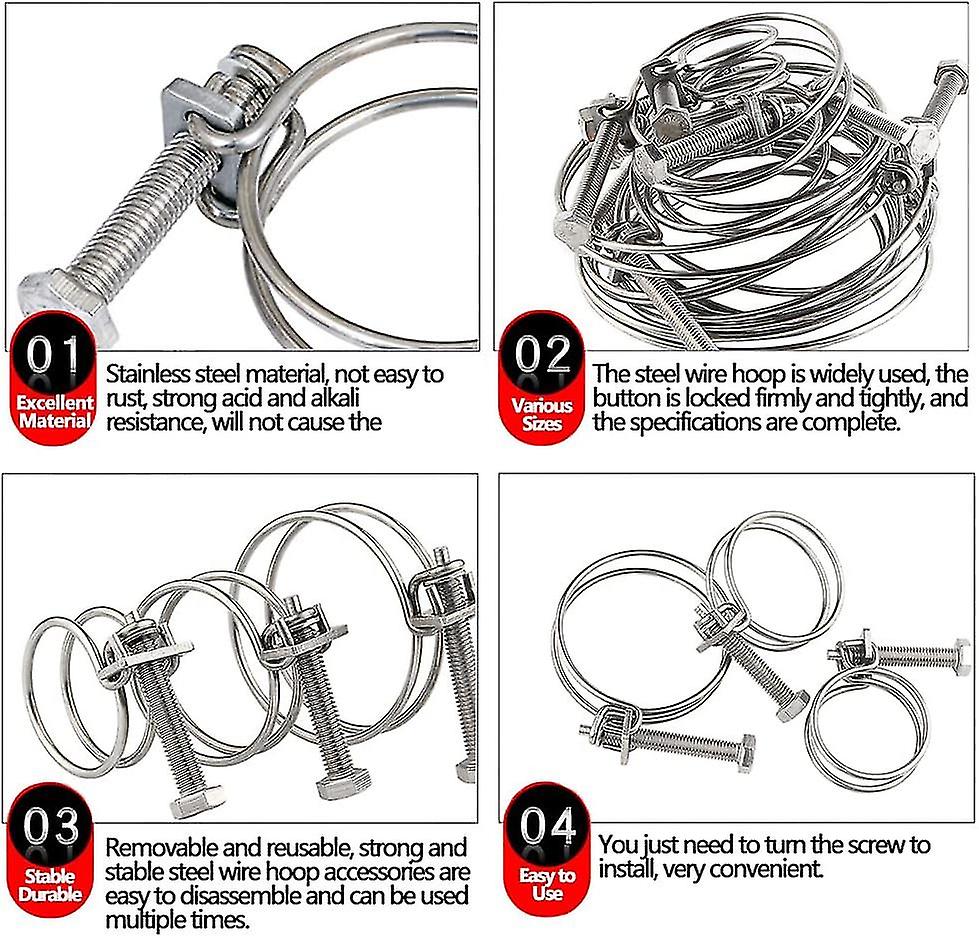 01
Excellent Material
Stainless steel material, not easy to rust, strong acid and alkali resistance, will not cause the

02
Various Sizes
The steel wire hoop is widely used, the button is locked firmly and tightly, and the specifications are complete.

03
Stable Durable
Removable and reusable, strong and stable steel wire hoop accessories are easy to disassemble and can be used multiple times.

04
Easy to Use
You just need to turn the screw to install, very convenient.