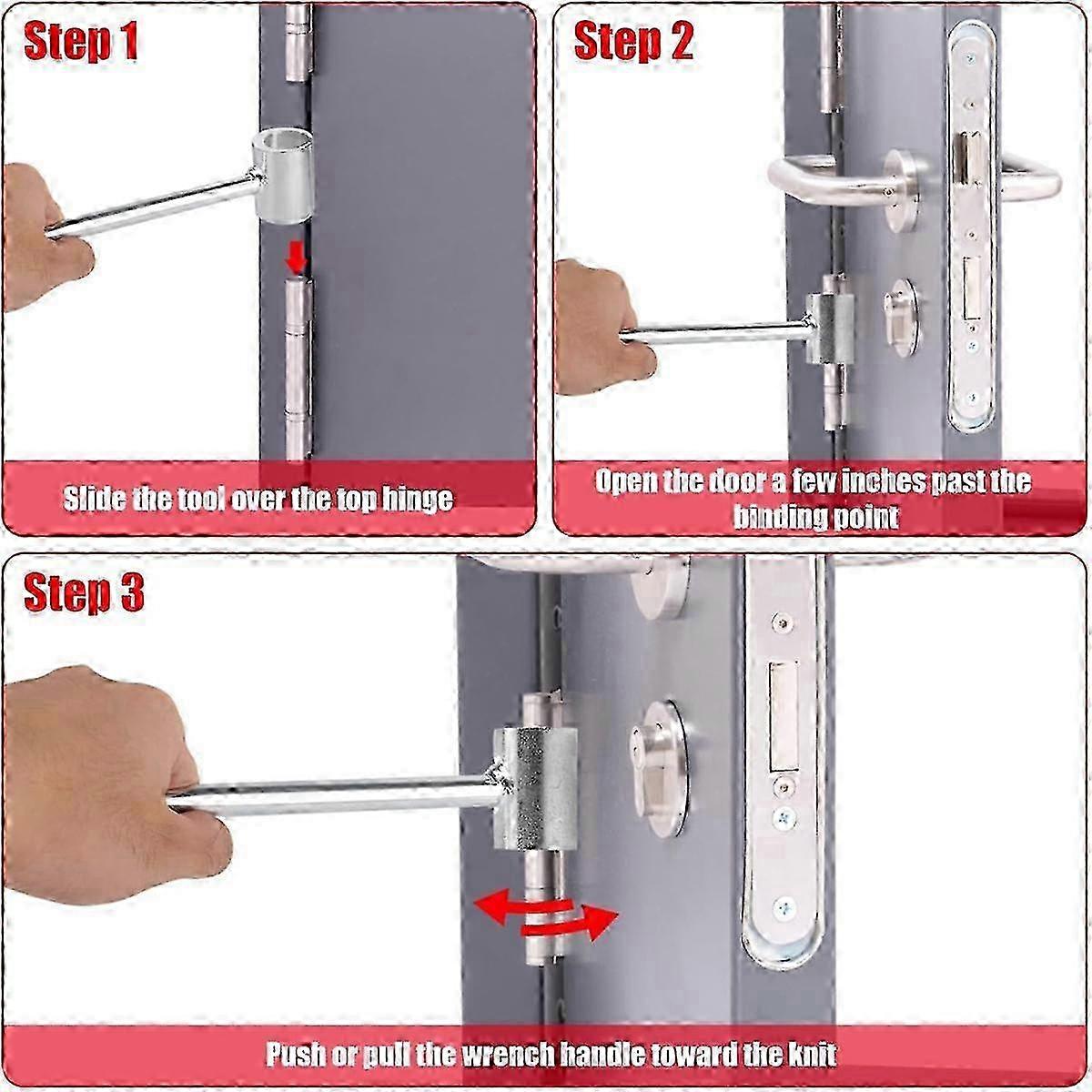 Step 1

Slide the tool over the top hinge

Step 2

Open the door a few inches past the binding point

Step 3

Push or pull the wrench handle toward the knit