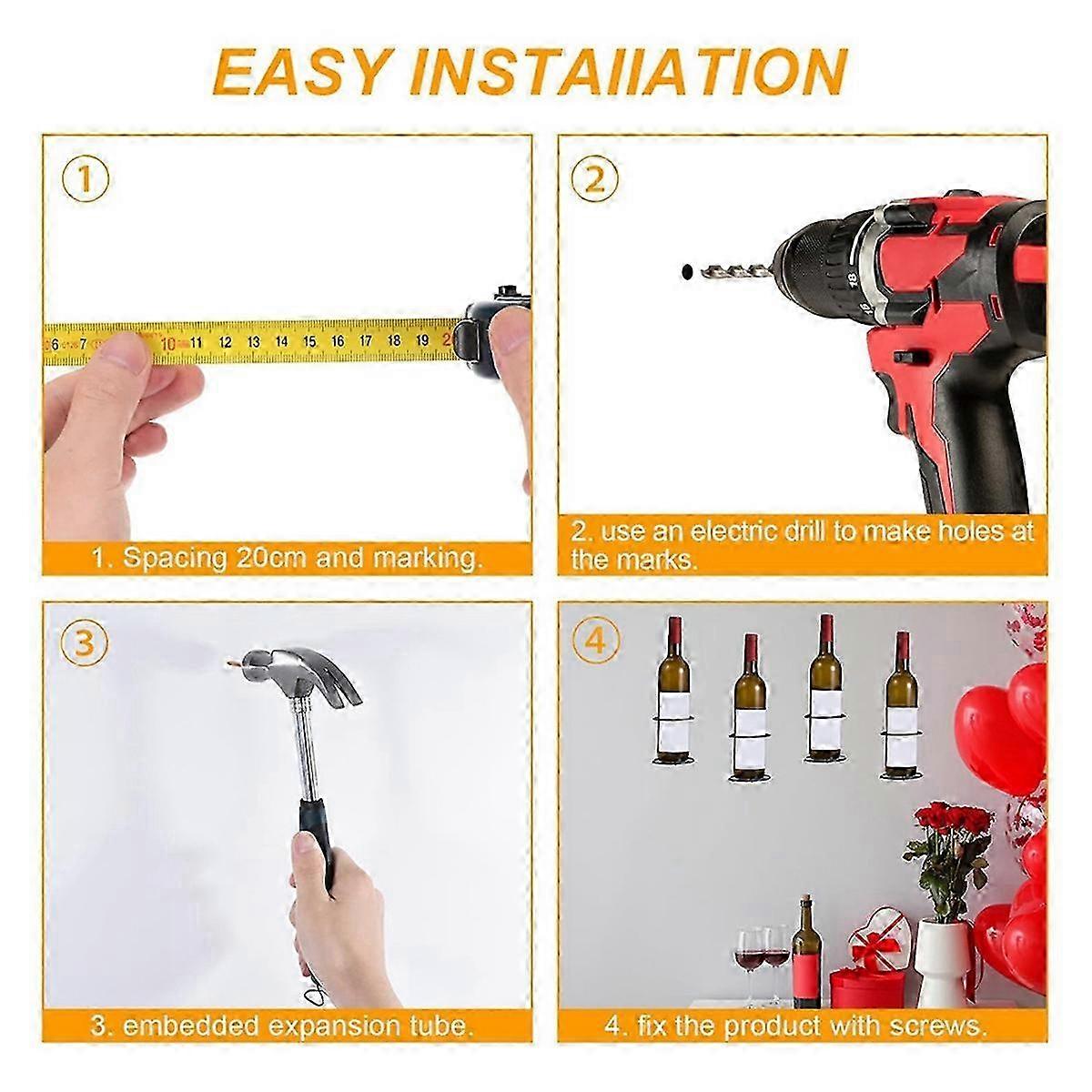 EASY INSTAIIATION

①

6 7 10 11 12 13 14 15 16 17 18 19 2

1. Spacing 20cm and marking.

②

18

16

2. use an electric drill to make holes at the marks.

③

3. embedded expansion tube.

④

4. fix the product with screws.