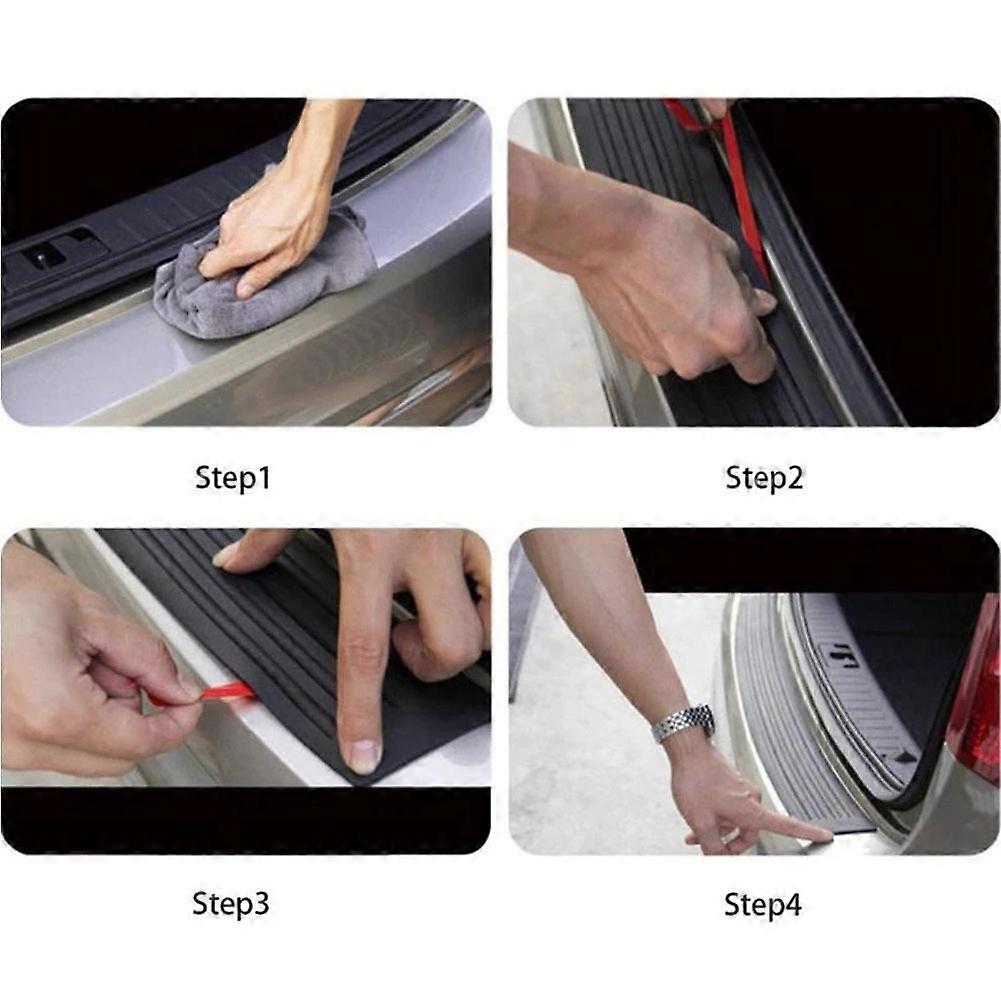 Step1

Step2

Step3

Step4