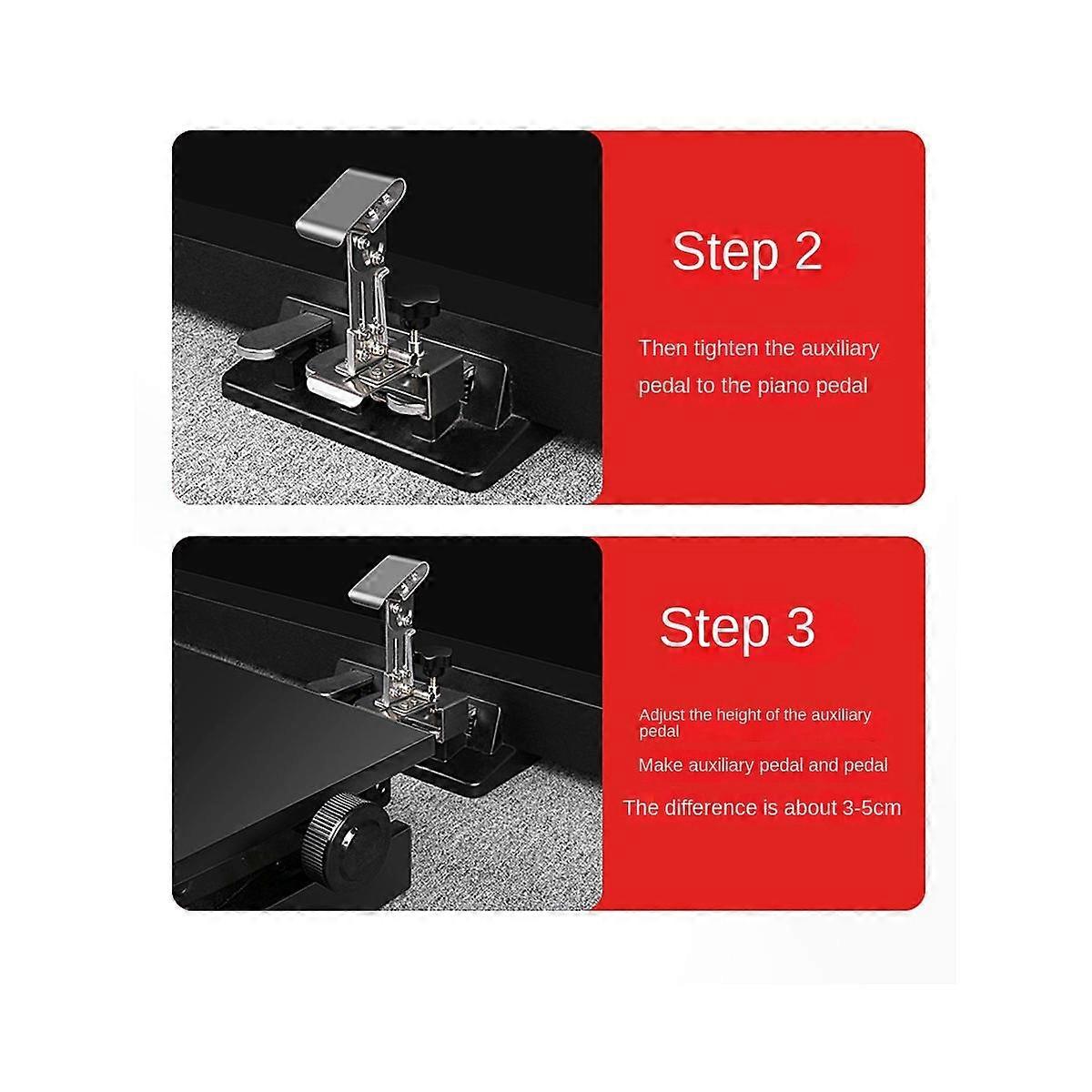 Step 2

Then tighten the auxiliary pedal to the piano pedal

Step 3

Adjust the height of the auxiliary pedal

Make auxiliary pedal and pedal

The difference is about 3-5cm