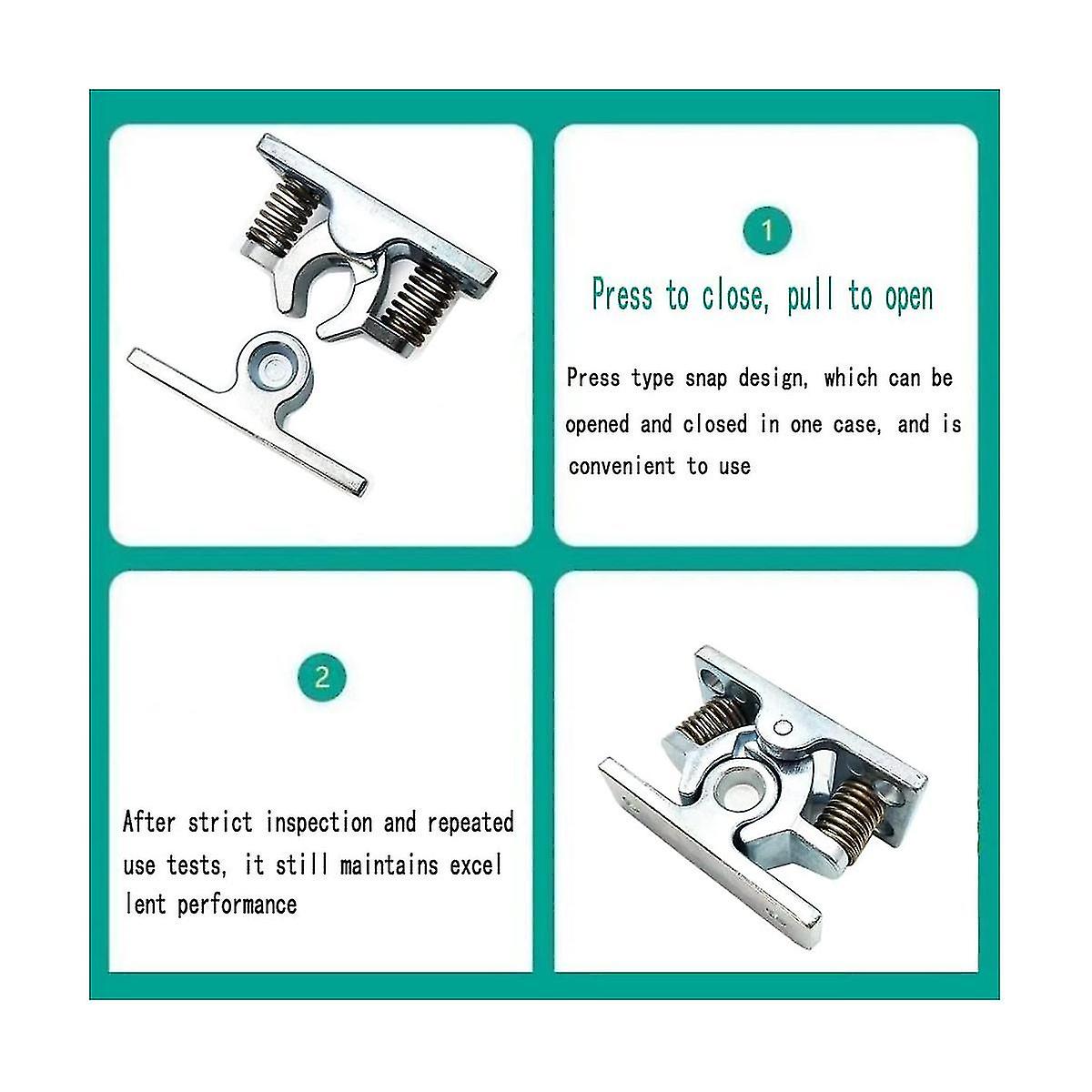 1

Press to close, pull to open

Press type snap design, which can be opened and closed in one case, and is convenient to use

2

After strict inspection and repeated use tests, it still maintains excel lent performance