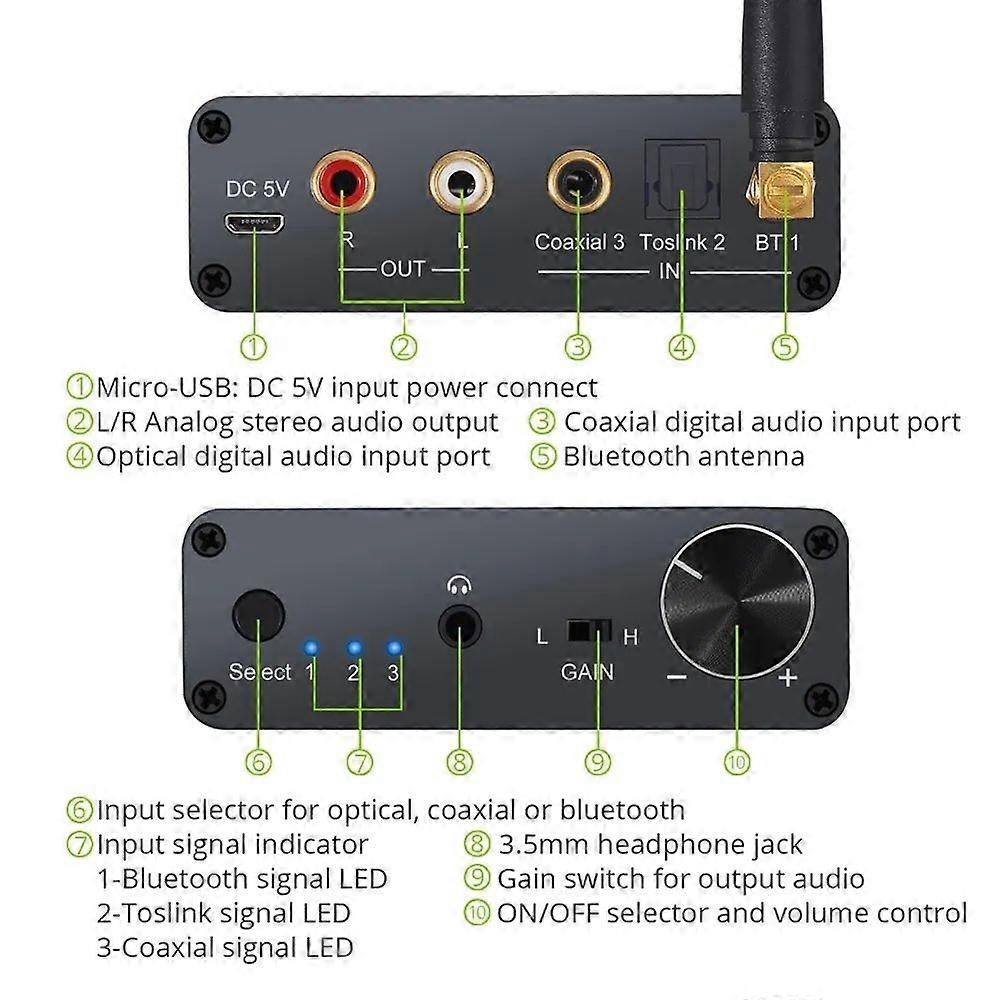 DC 5V
R
L
OUT
Coaxial 3
Toslink 2
BT 1
IN

①
②
③
④
⑤

①Micro-USB: DC 5V input power connect
②L/R Analog stereo audio output
③ Coaxial digital audio input port
④Optical digital audio input port
⑤ Bluetooth antenna

Select
1
2
3
L
H
GAIN
−
+

⑥
⑦
⑧
⑨
⑩

⑥Input selector for optical, coaxial or bluetooth
⑦Input signal indicator
1-Bluetooth signal LED
2-Toslink signal LED
3-Coaxial signal LED
⑧ 3.5mm headphone jack
⑨ Gain switch for output audio
⑩ ON/OFF selector and volume control