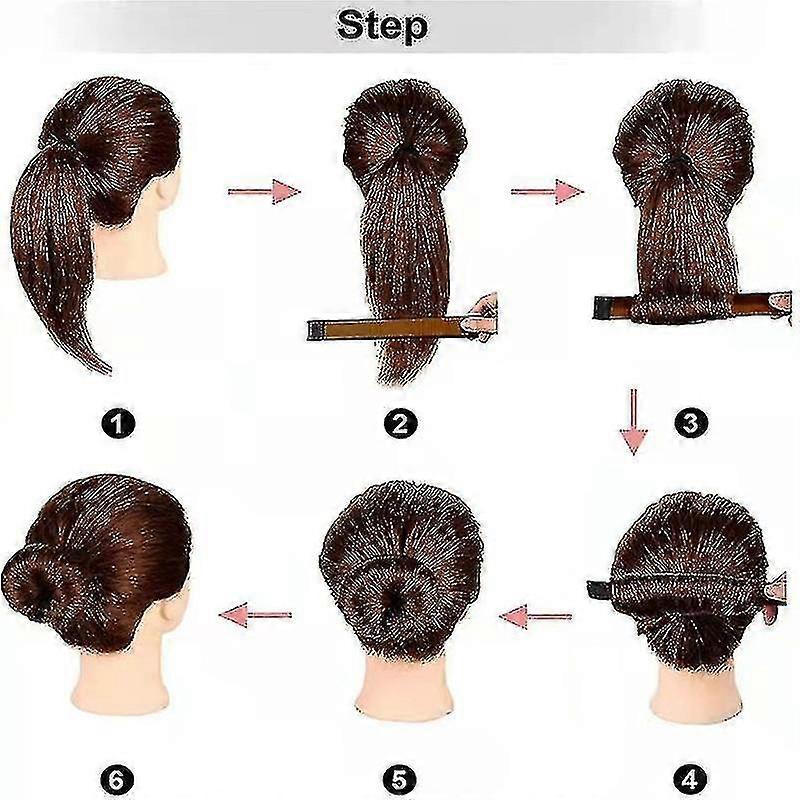 Step

1

2

3

6

5

4