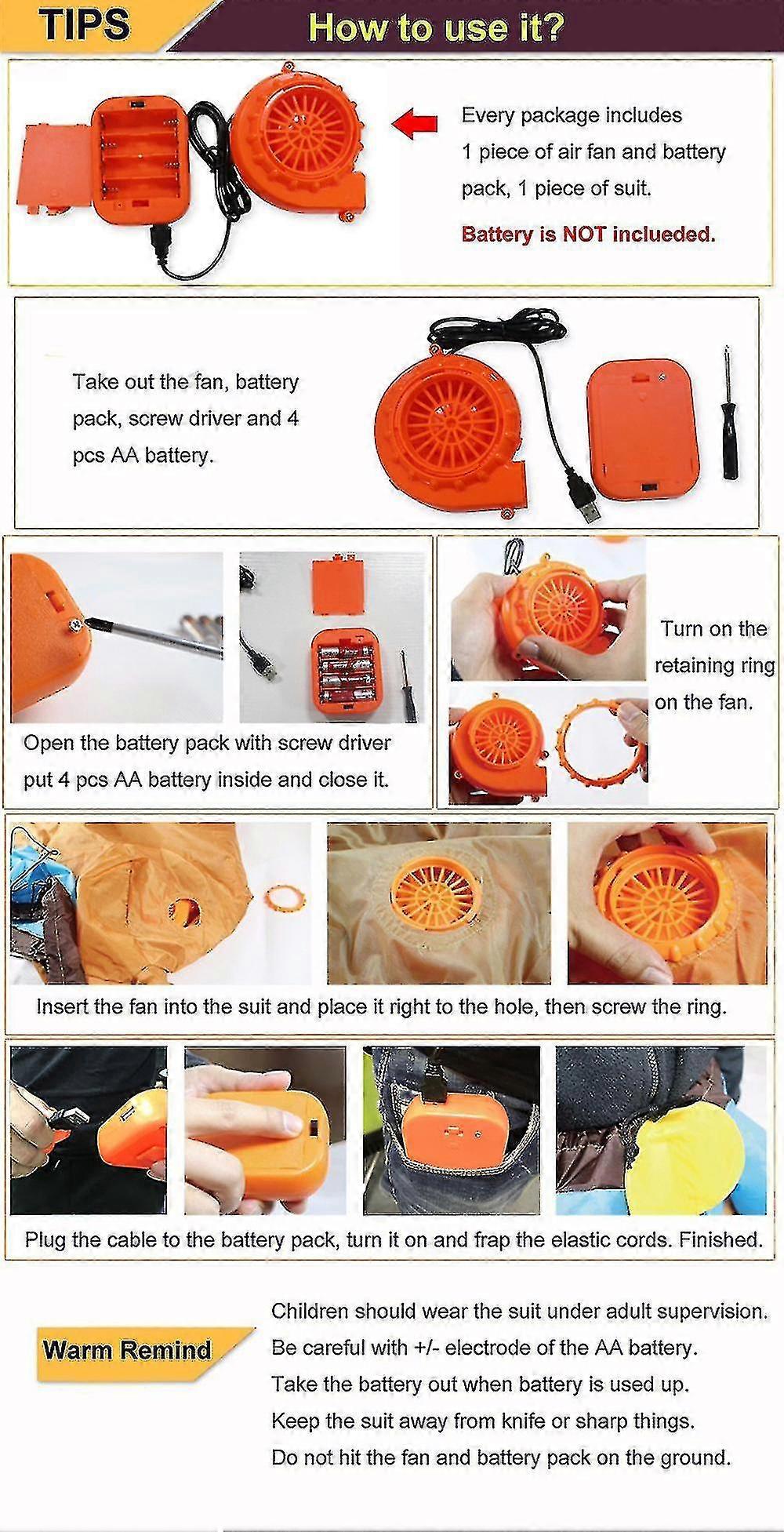 TIPS

How to use it?

Every package includes 1 piece of air fan and battery pack, 1 piece of suit.

Battery is NOT inclueded.

Take out the fan, battery pack, screw driver and 4 pcs AA battery.

Open the battery pack with screw driver put 4 pcs AA battery inside and close it.

Turn on the retaining ring on the fan.

Insert the fan into the suit and place it right to the hole, then screw the ring.

Plug the cable to the battery pack, turn it on and frap the elastic cords. Finished.

Warm Remind

Children should wear the suit under adult supervision.
Be careful with +/- electrode of the AA battery.
Take the battery out when battery is used up.
Keep the suit away from knife or sharp things.
Do not hit the fan and battery pack on the ground.