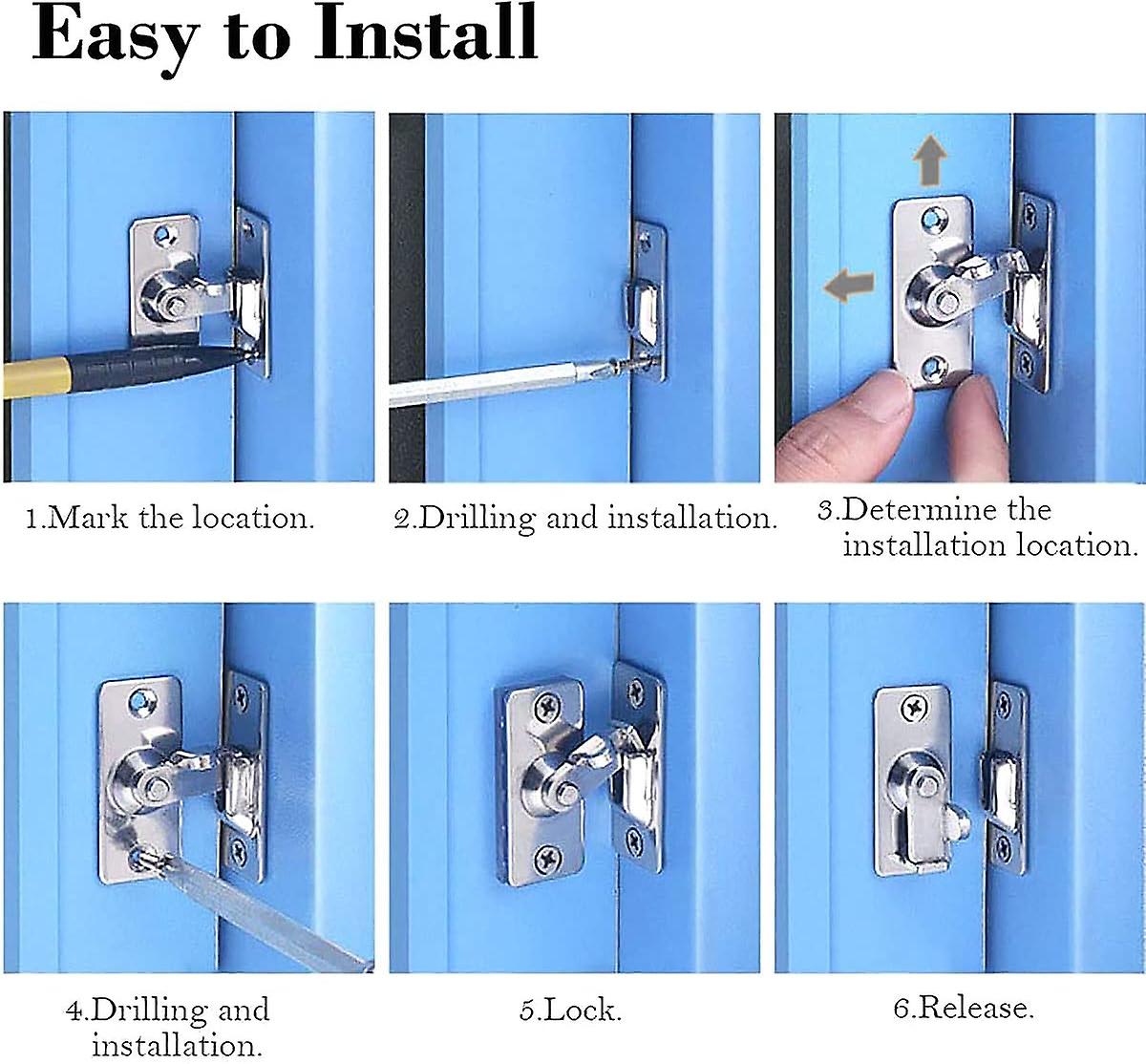 Easy to Install

1.Mark the location.

2.Drilling and installation.

3.Determine the installation location.

4.Drilling and installation.

5.Lock.

6.Release.