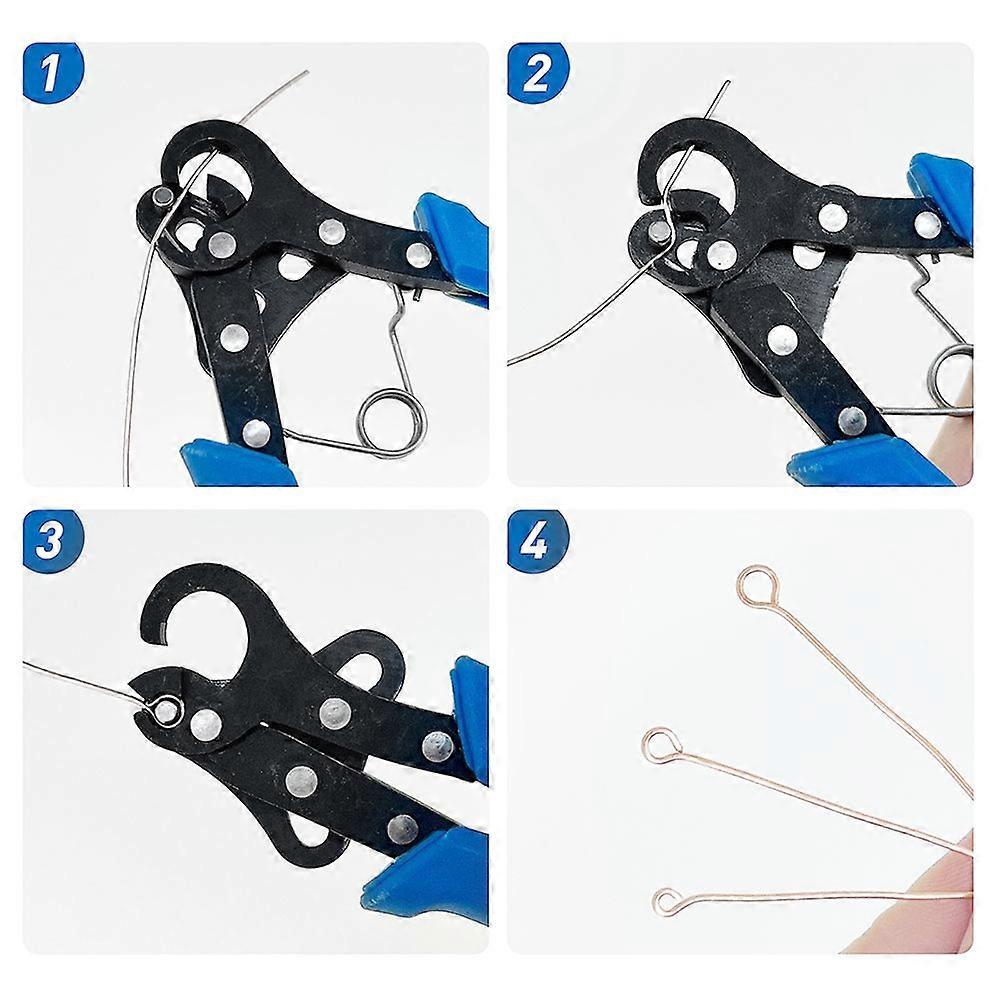 1

2

3

4