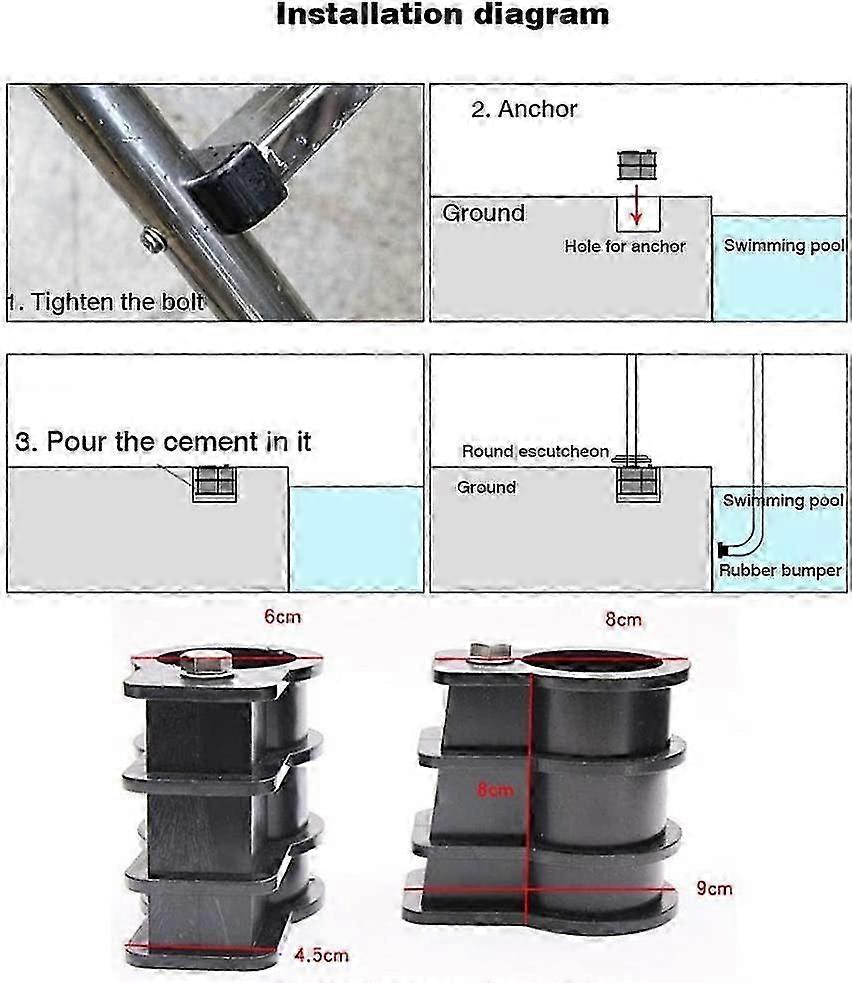 Installation diagram

1. Tighten the bolt

2. Anchor

Ground

Hole for anchor

Swimming pool

3. Pour the cement in it

Round escutcheon

Ground

Swimming pool

Rubber bumper

6cm

8cm

8cm

9cm

4.5cm